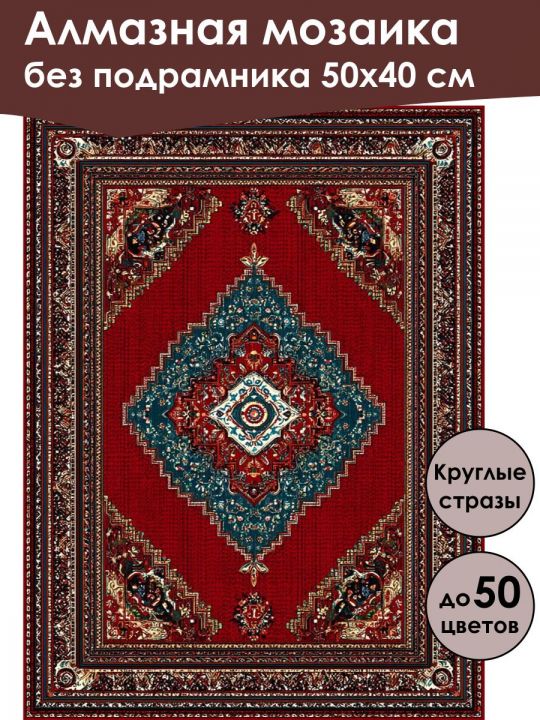 Алмазная мозаика
без подрамника 50х40 см

Круглые стразы

до 50 цветов