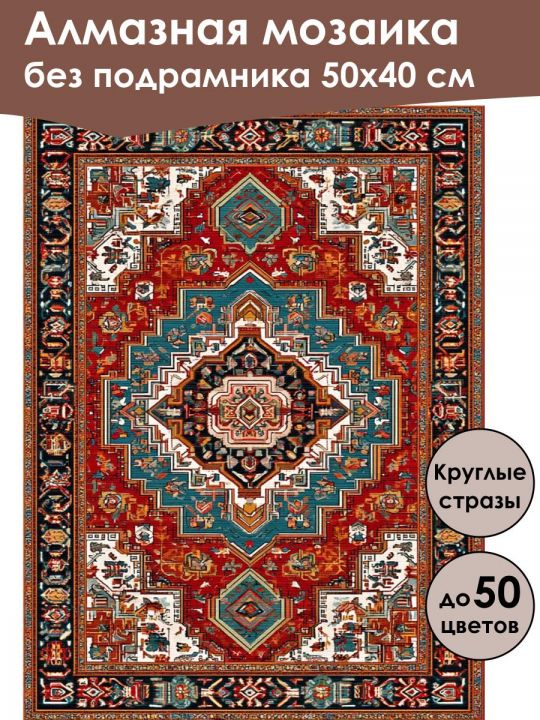 Алмазная мозаика
без подрамника 50х40 см

Круглые стразы

до 50 цветов