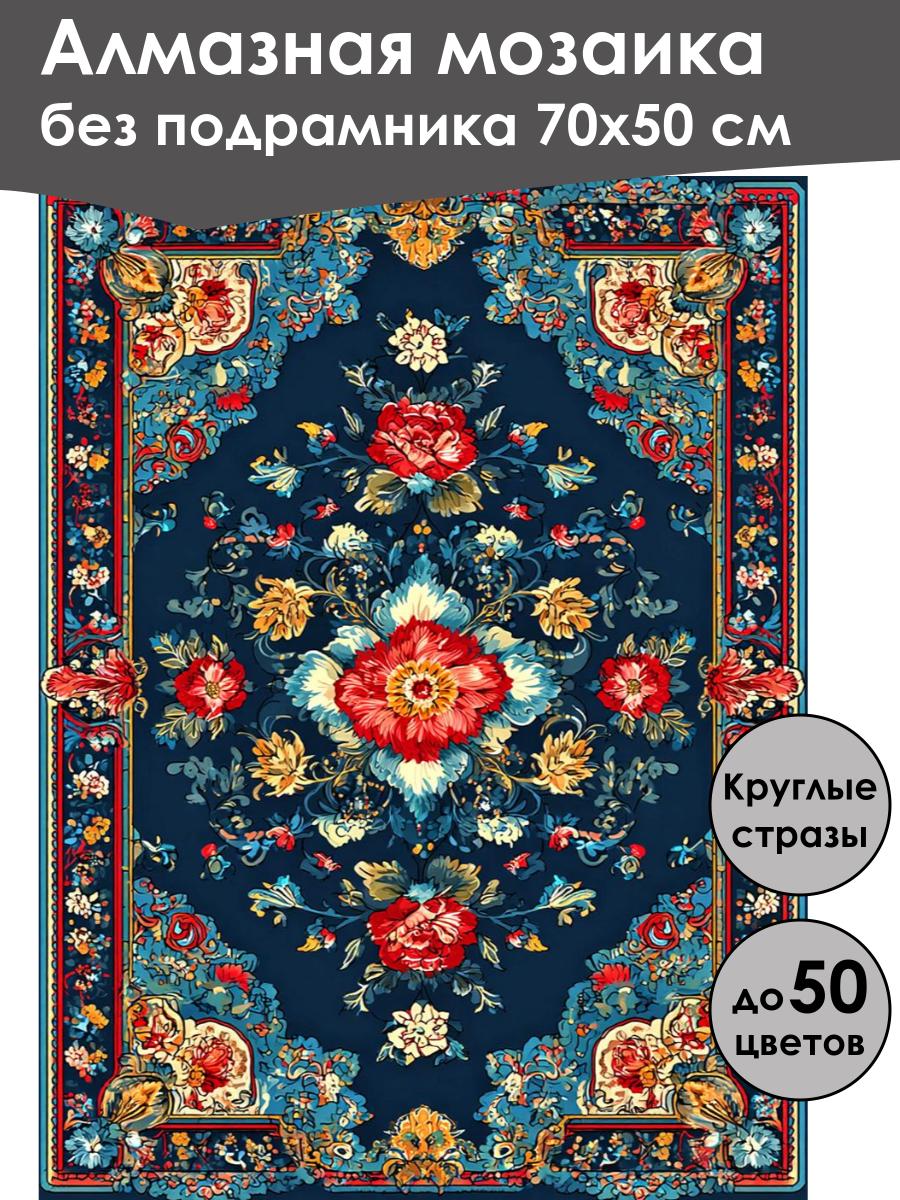 Алмазная мозаика
без подрамника 70х50 см

Круглые стразы

до 50 цветов