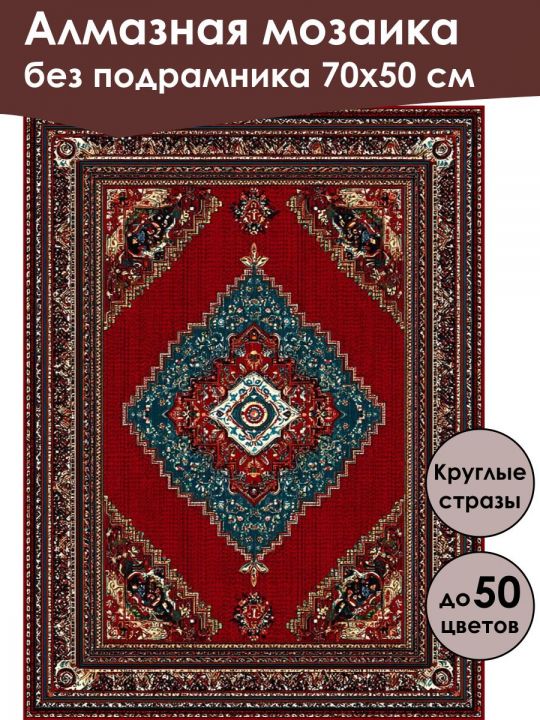 Алмазная мозаика
без подрамника 70х50 см

Круглые стразы

до 50 цветов