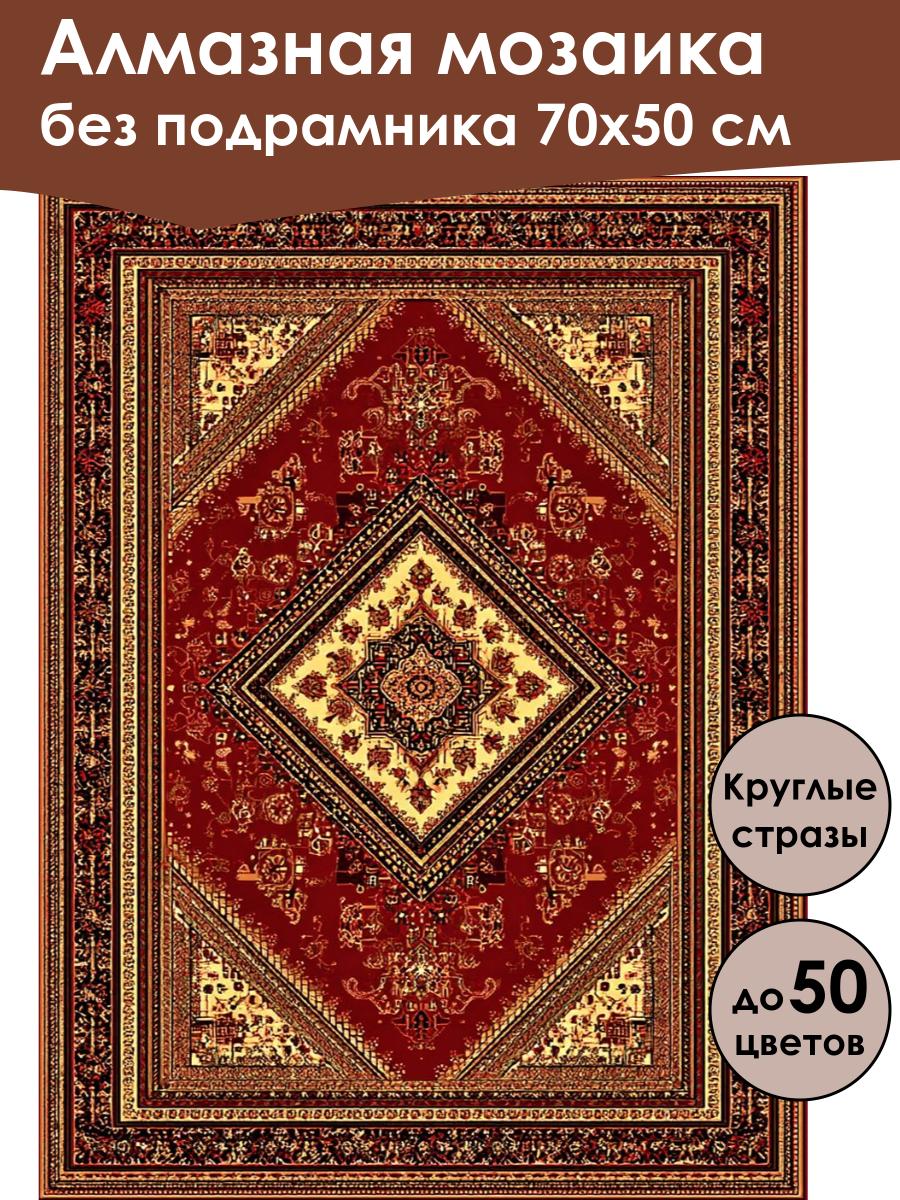 Алмазная мозаика
без подрамника 70х50 см

Круглые стразы

до 50 цветов