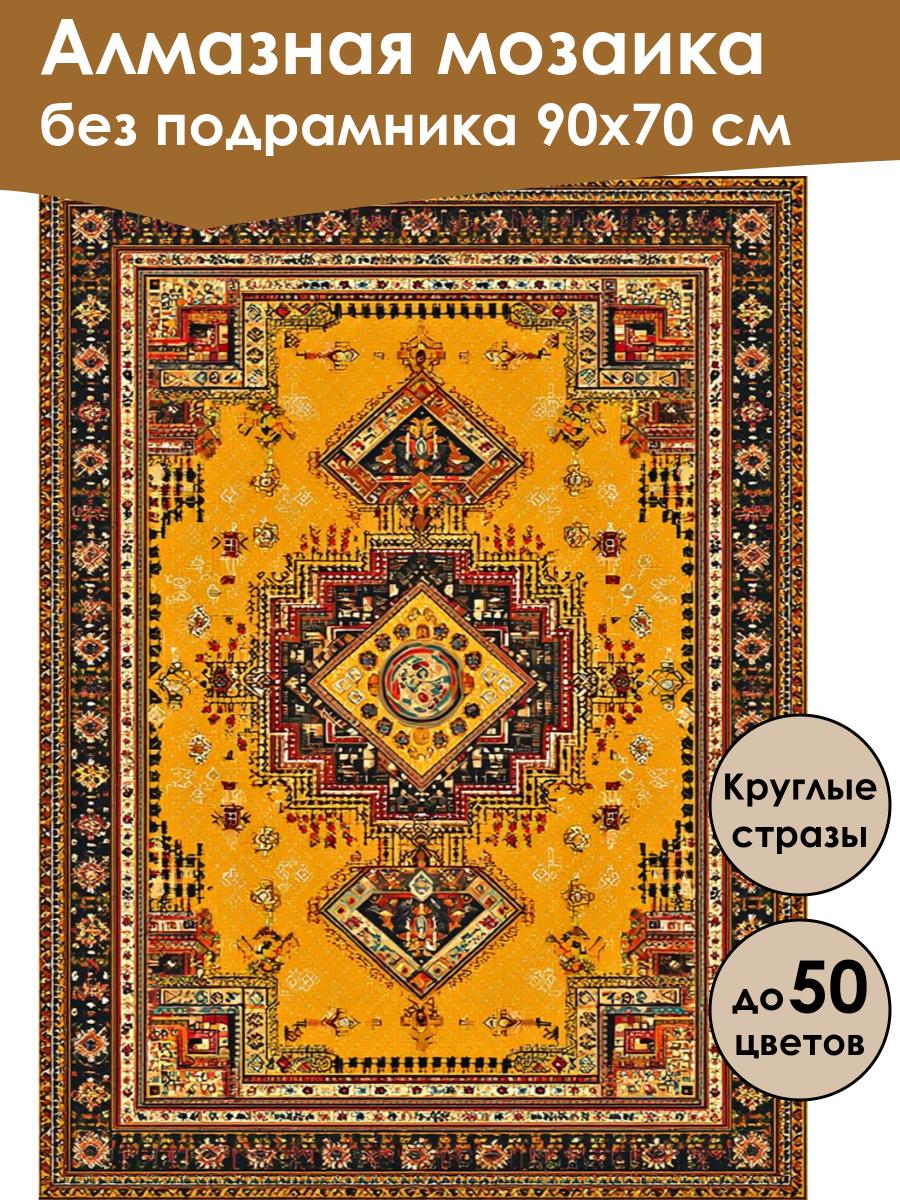 Алмазная мозаика
без подрамника 90х70 см

Круглые стразы

до 50 цветов