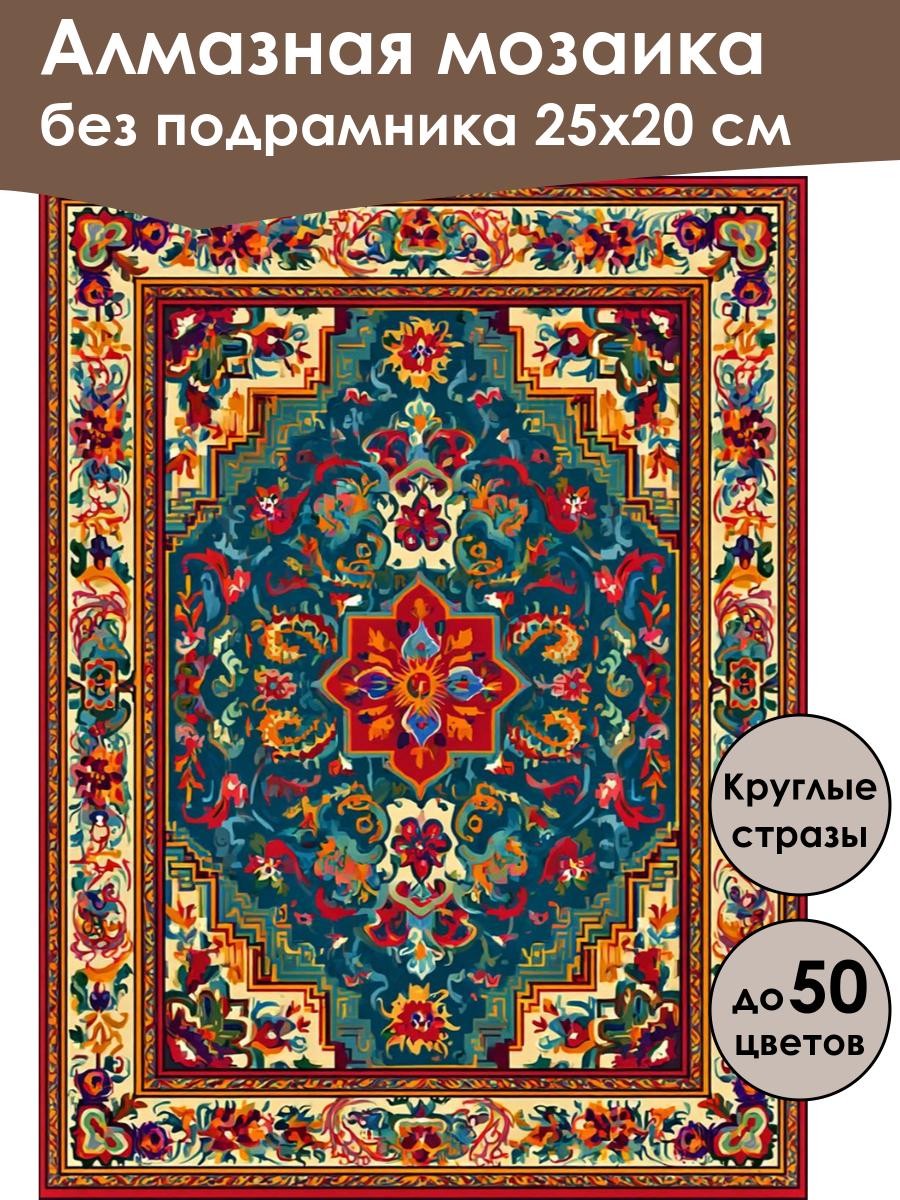 Алмазная мозаика без подрамника 25х20 см

Круглые стразы

до 50 цветов