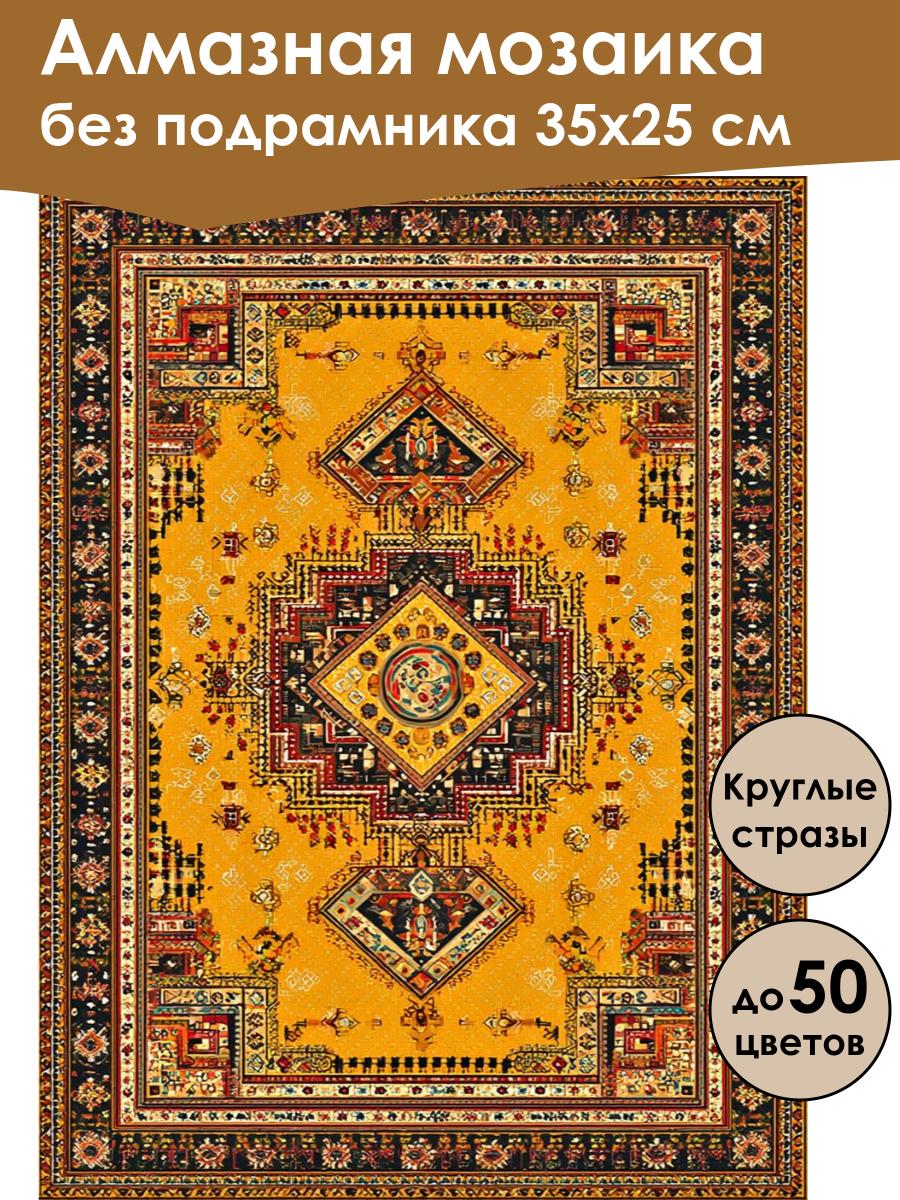 Алмазная мозаика
без подрамника 35х25 см

Круглые стразы

до 50 цветов