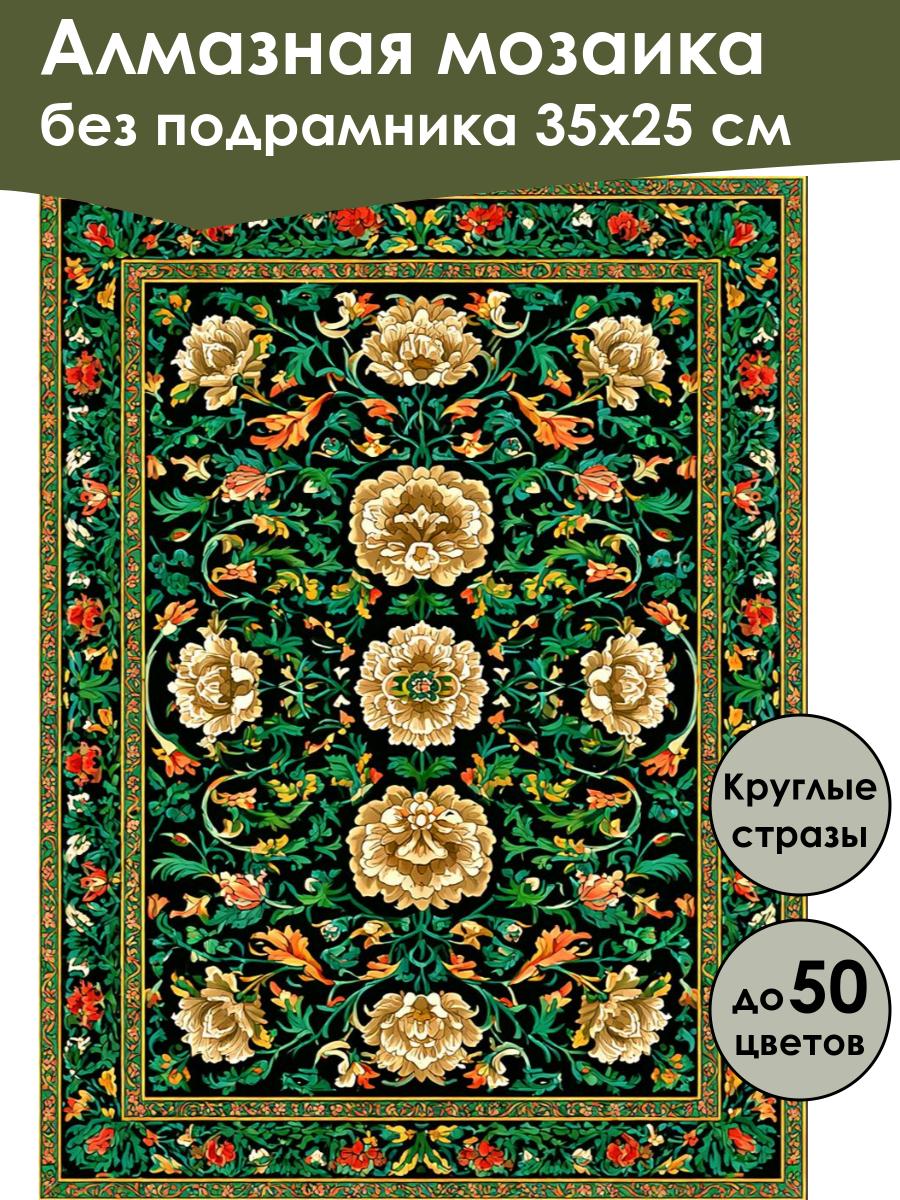 Алмазная мозаика
без подрамника 35x25 см

Круглые стразы

до 50 цветов