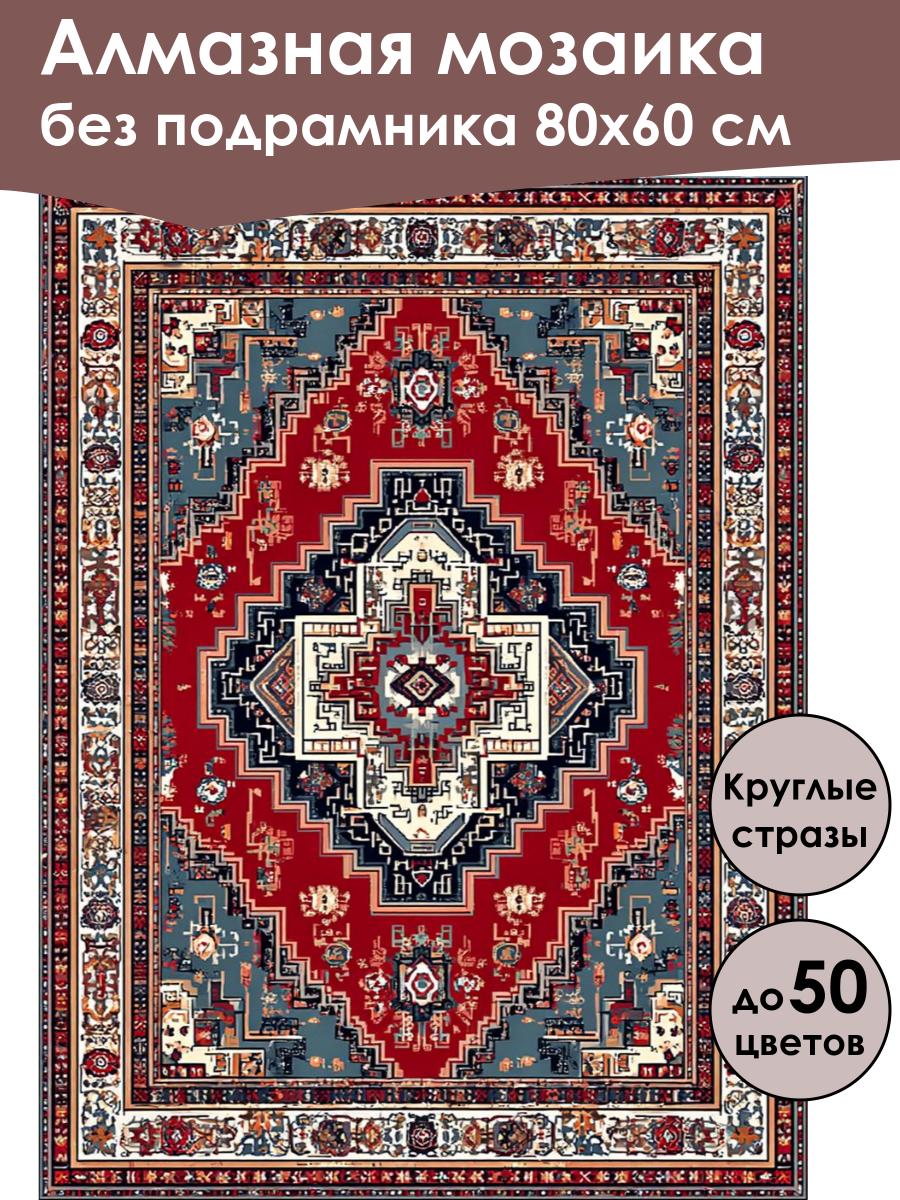 Алмазная мозаика без подрамника 80х60 см

Круглые стразы

до 50 цветов