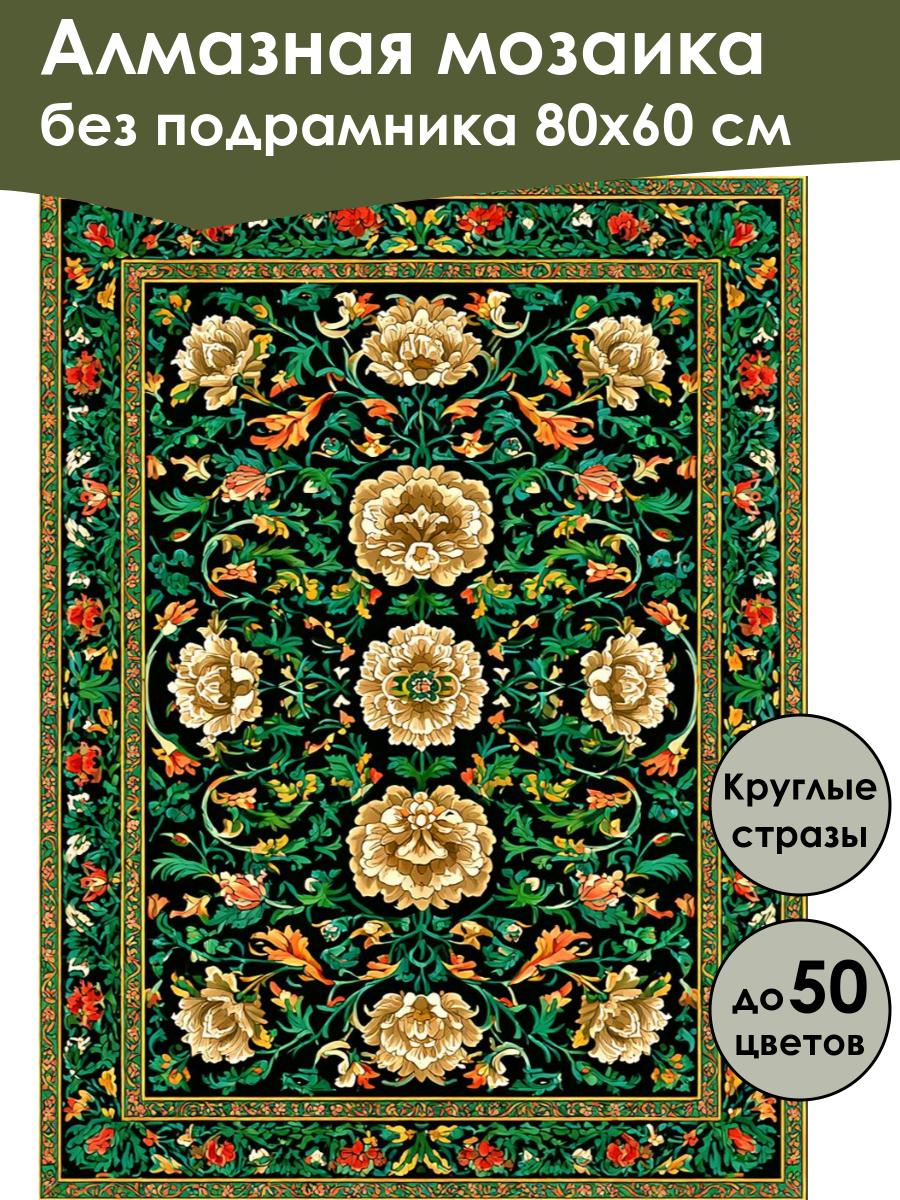 Алмазная мозаика
без подрамника 80х60 см

Круглые стразы

до 50 цветов