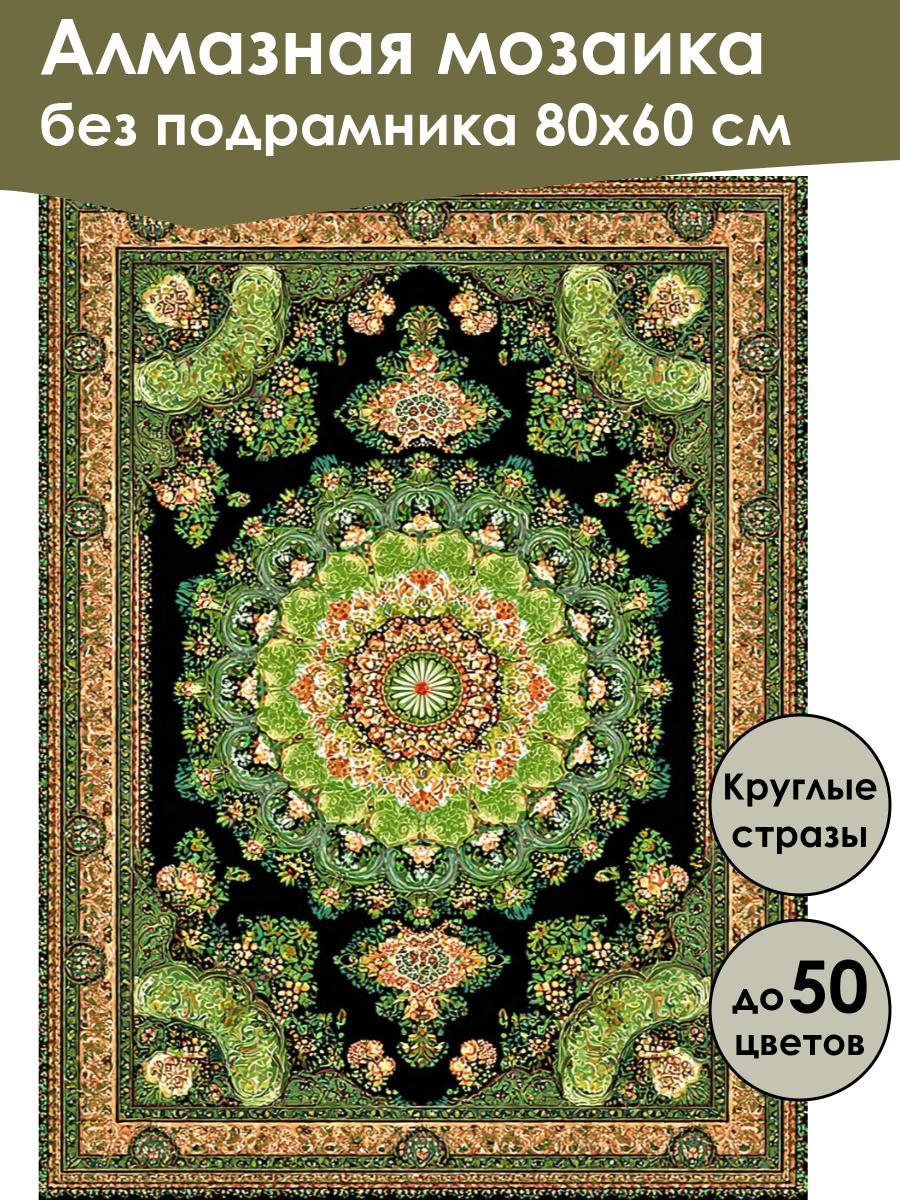 Алмазная мозаика
без подрамника 80х60 см

Круглые стразы

до 50 цветов