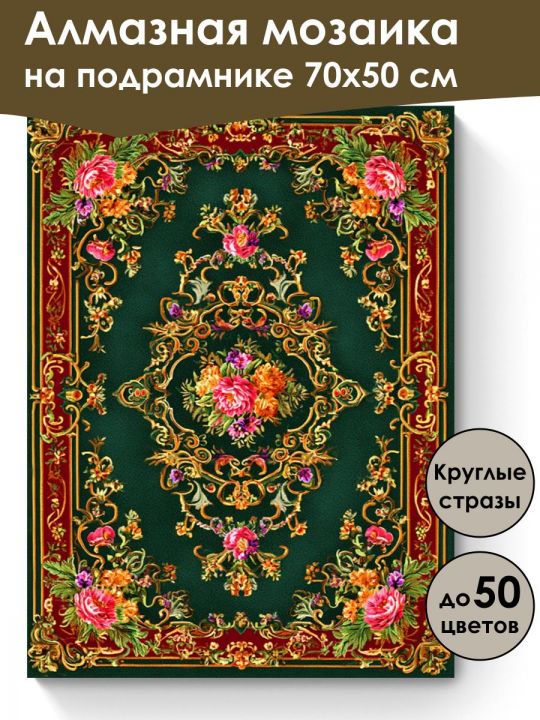 Алмазная мозаика на подрамнике 70х50 см

Круглые стразы

до 50 цветов