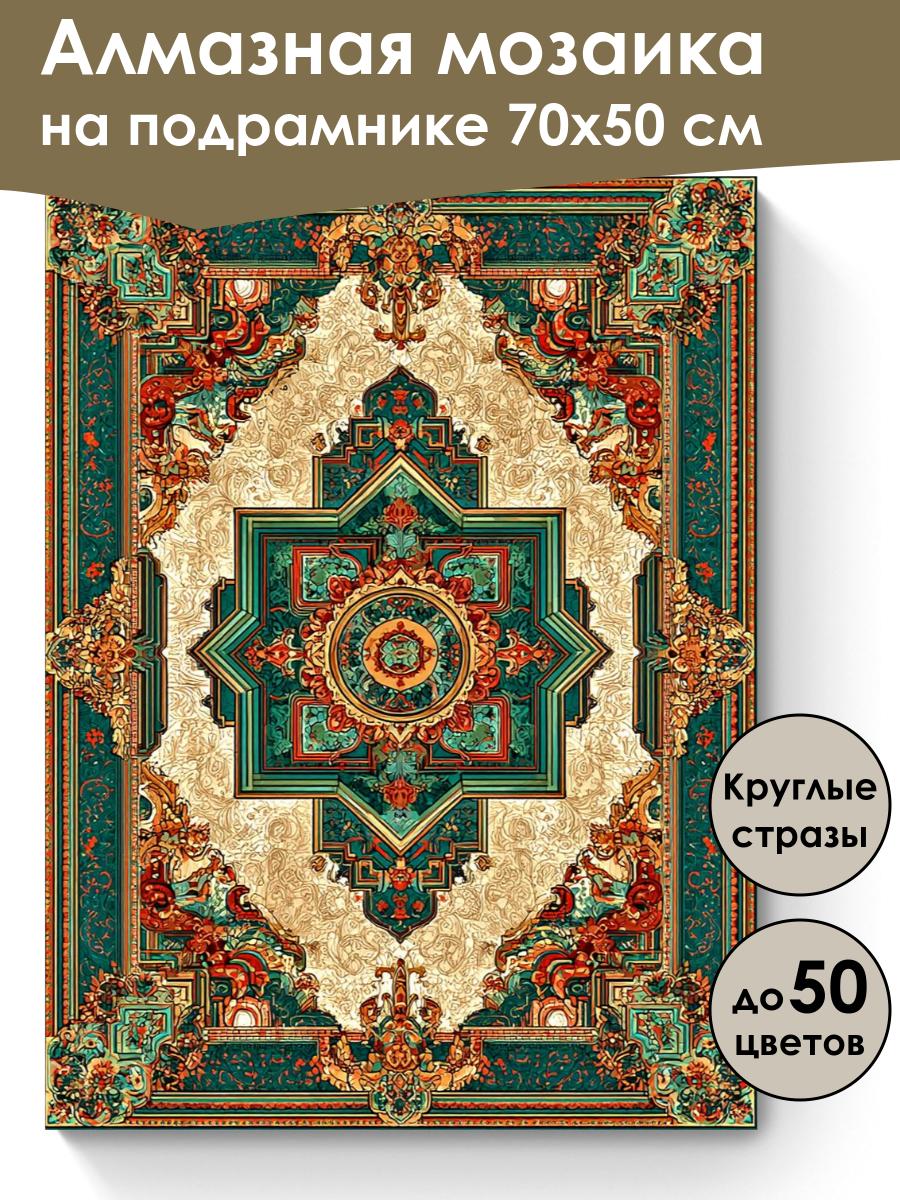 Алмазная мозаика на подрамнике 70х50 см

Круглые стразы

до 50 цветов