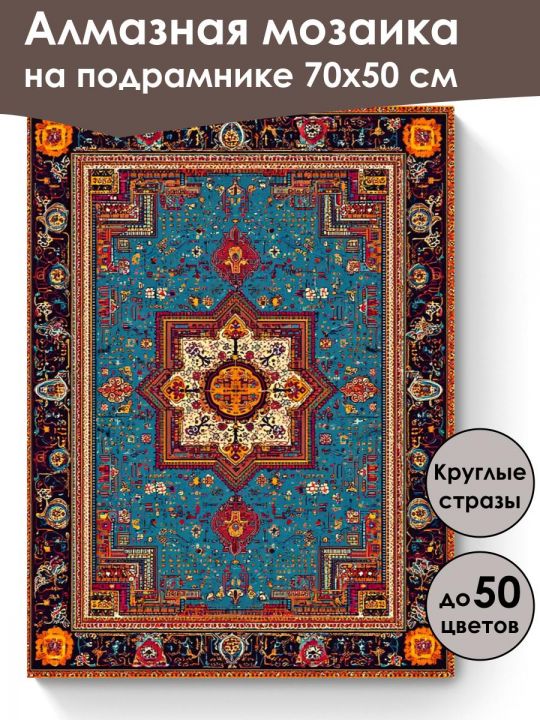 Алмазная мозаика на подрамнике 70х50 см

Круглые стразы

до 50 цветов