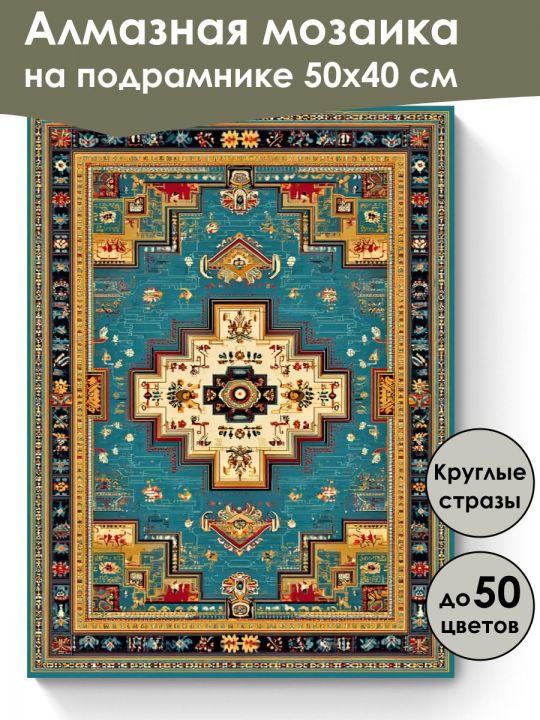 Алмазная мозаика
на подрамнике 50х40 см

Круглые стразы

до 50 цветов