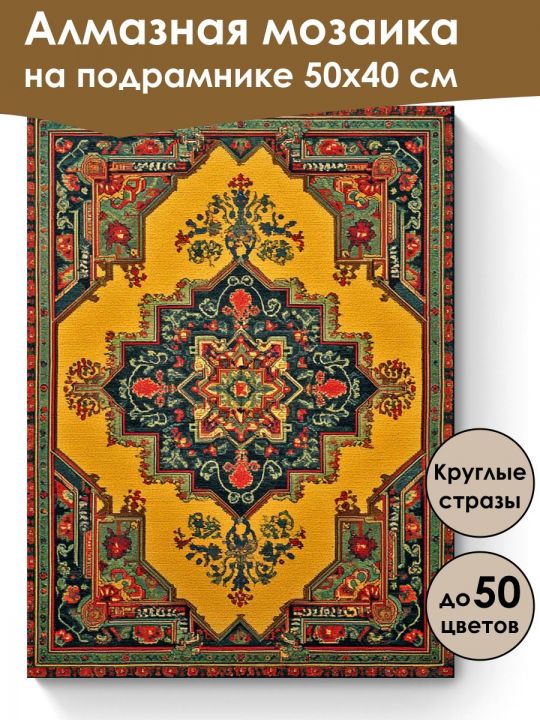 Алмазная мозаика на подрамнике 50х40 см

Круглые стразы

до 50 цветов