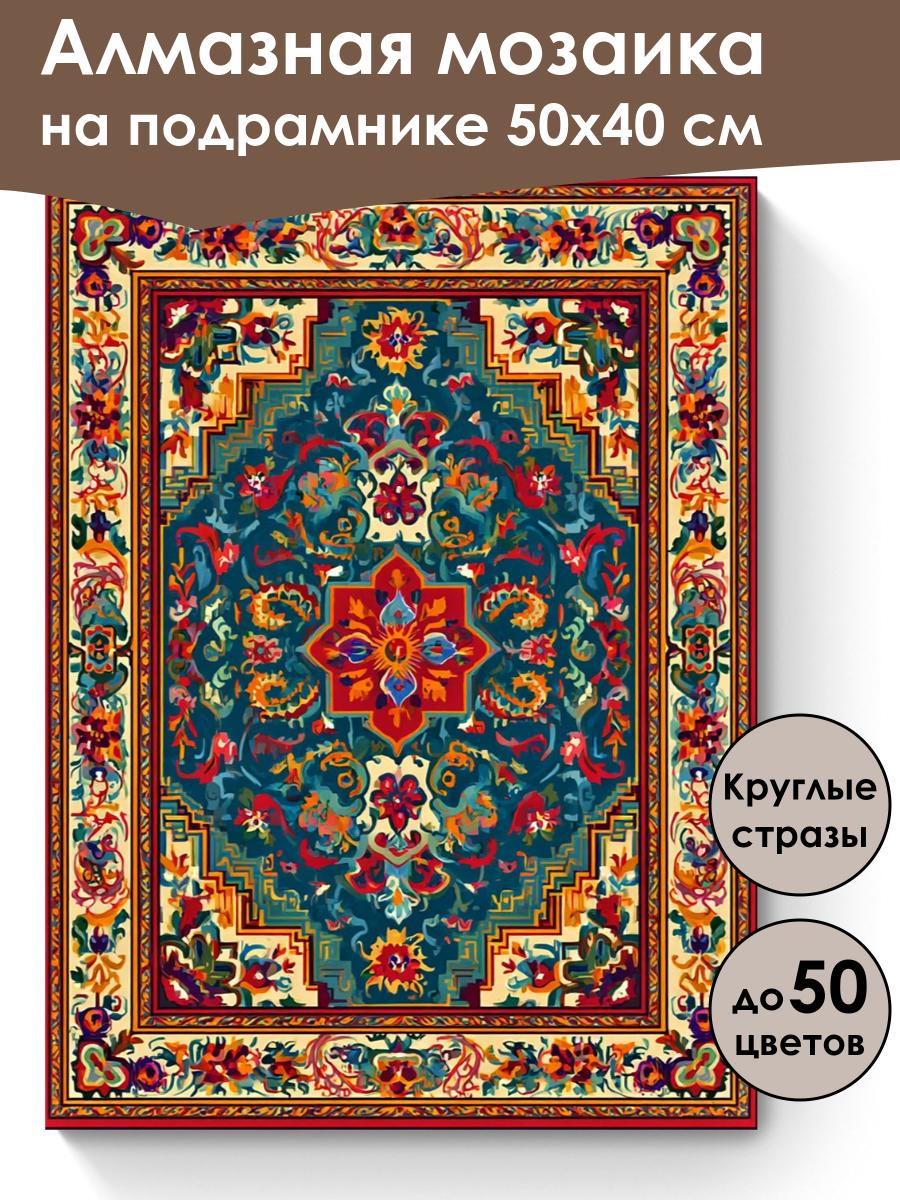 Алмазная мозаика на подрамнике 50х40 см

Круглые стразы

до 50 цветов