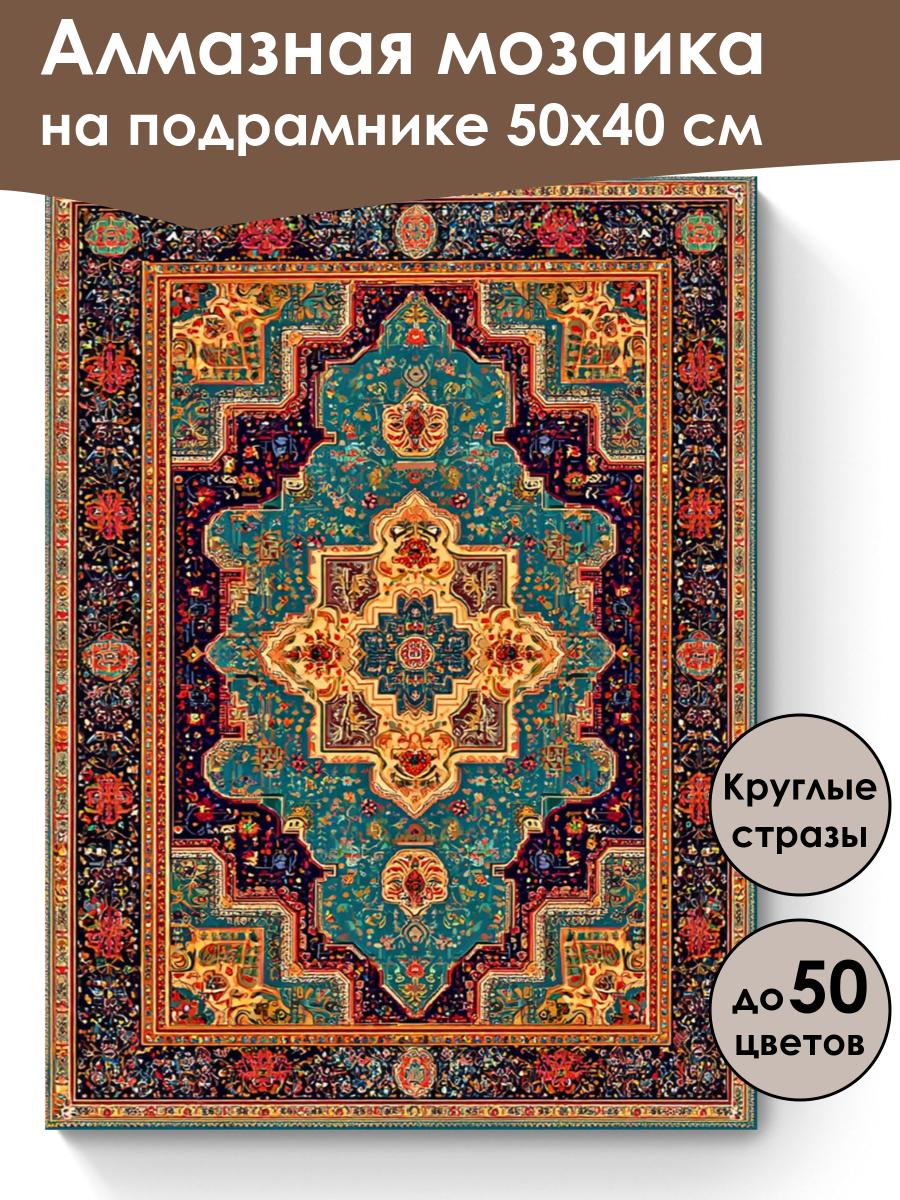 Алмазная мозаика на подрамнике 50х40 см

Круглые стразы

до 50 цветов