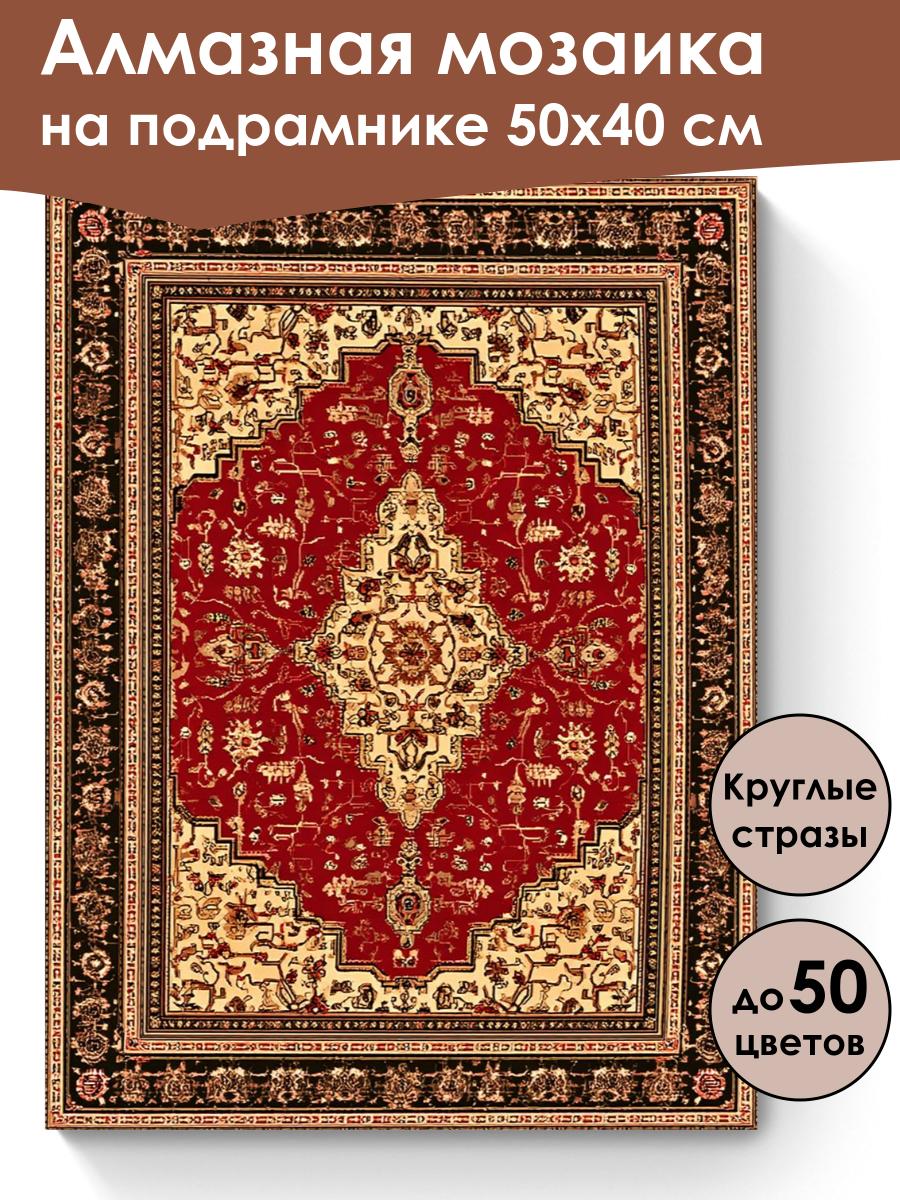 Алмазная мозаика на подрамнике 50х40 см

Круглые стразы

до 50 цветов