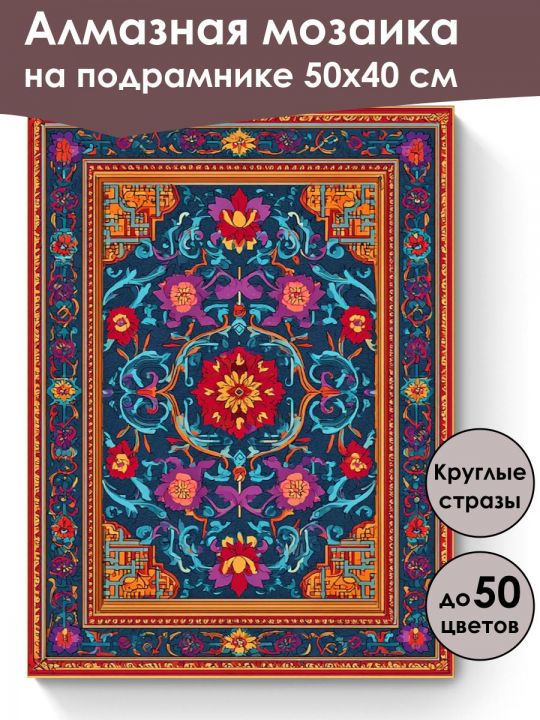 Алмазная мозаика
на подрамнике 50х40 см

Круглые
стразы

до 50
цветов