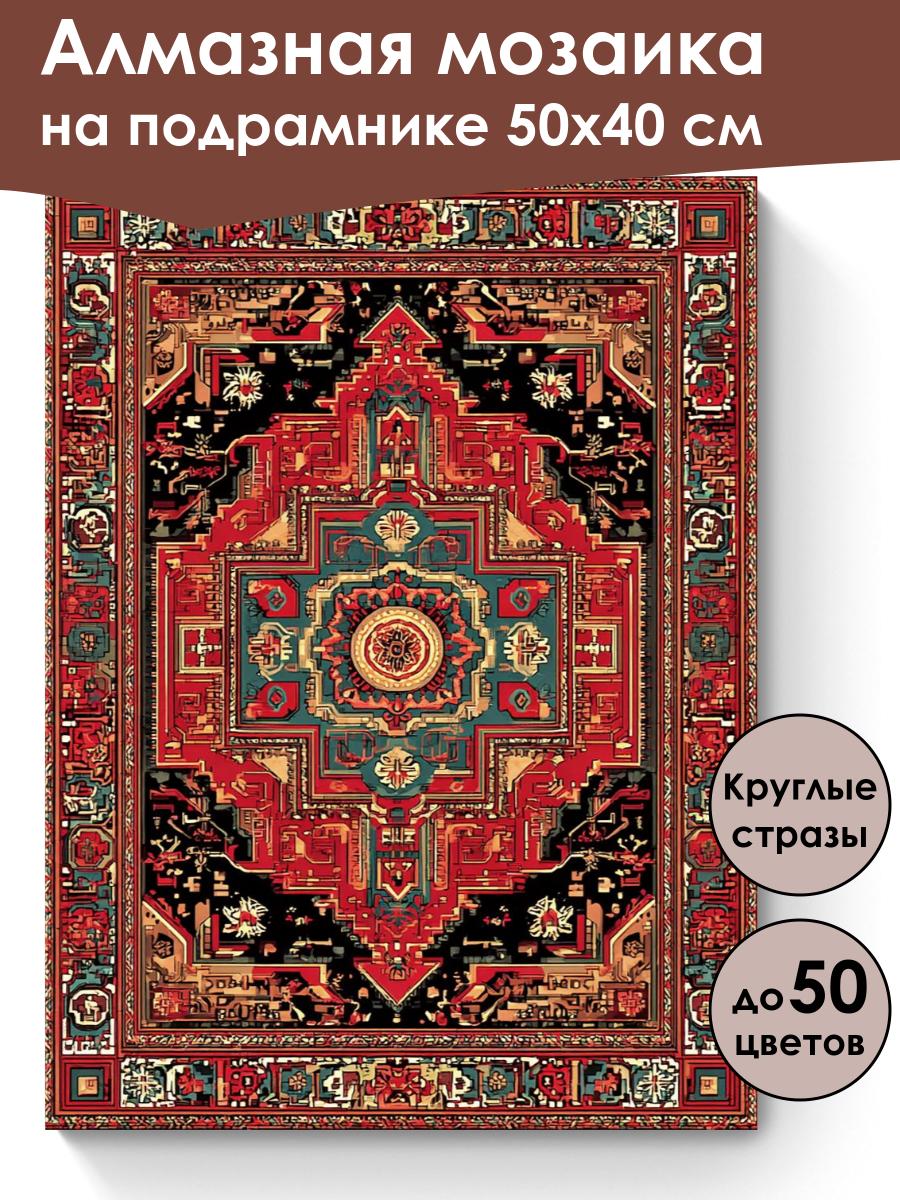 Алмазная мозаика
на подрамнике 50х40 см

Круглые стразы

до 50 цветов