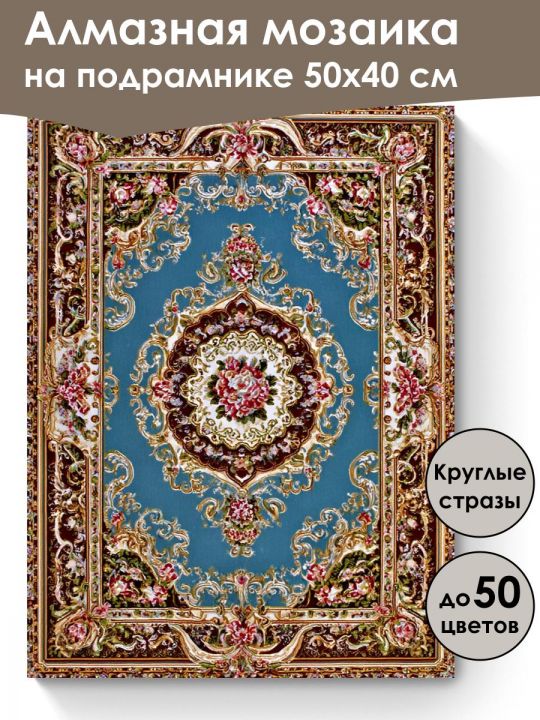 Алмазная мозаика на подрамнике 50х40 см

Круглые стразы

до 50 цветов