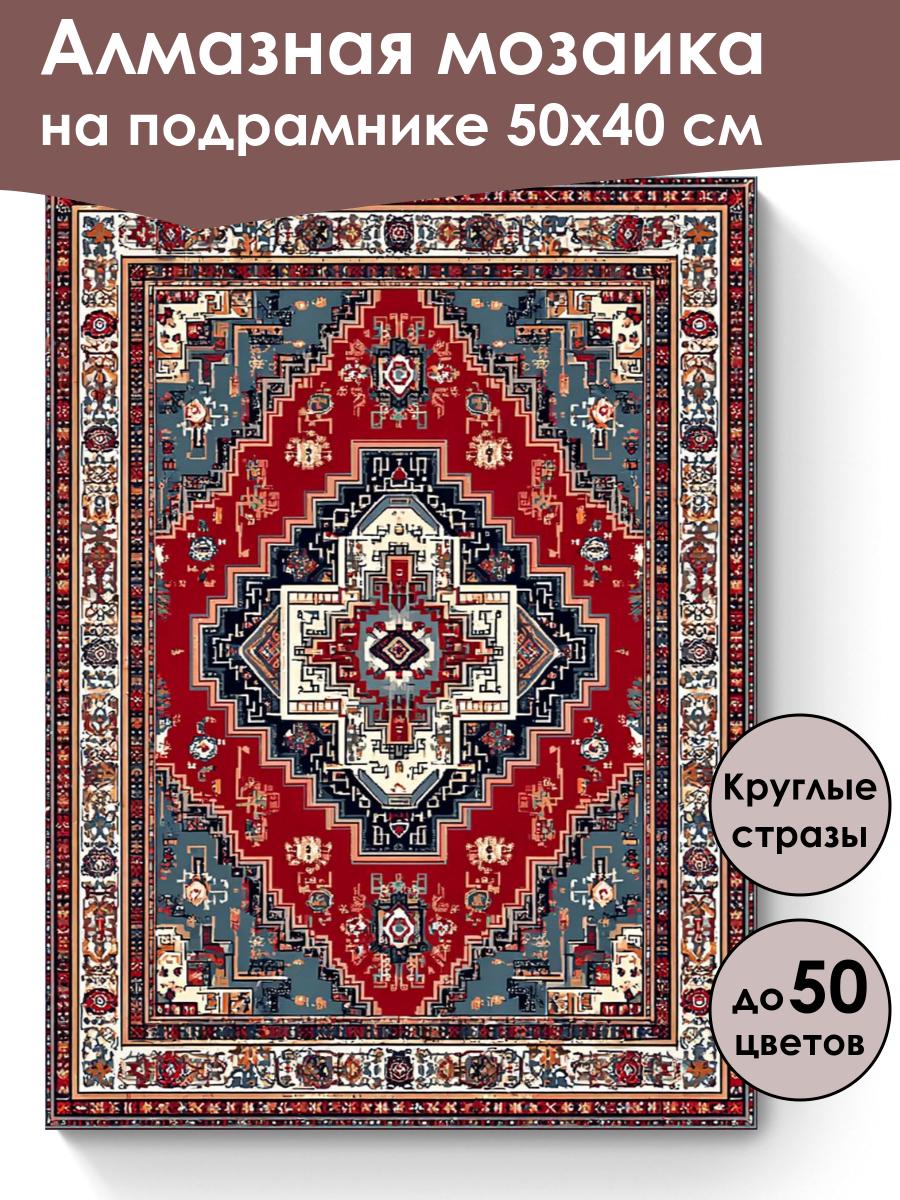 Алмазная мозаика на подрамнике 50х40 см

Круглые стразы

до 50 цветов