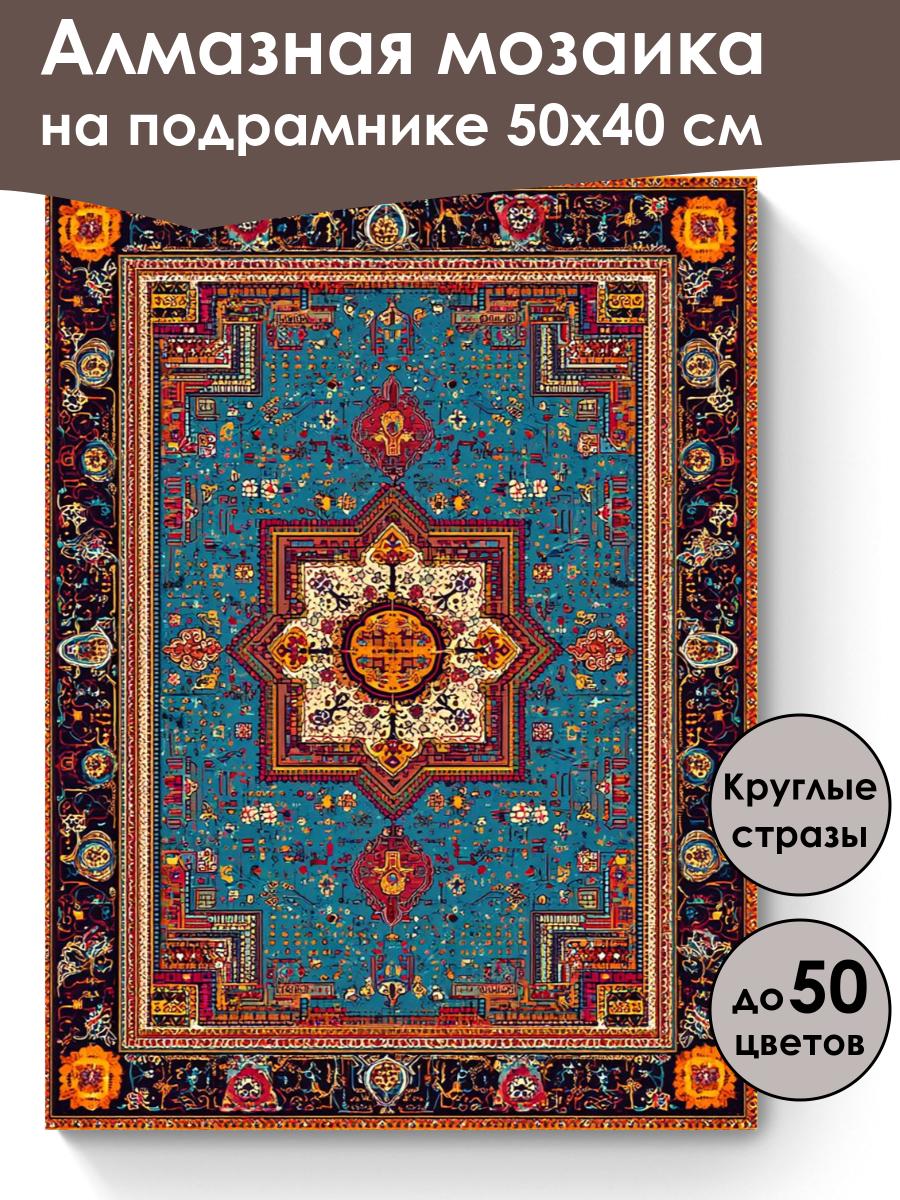 Алмазная мозаика на подрамнике 50х40 см

Круглые стразы

до 50 цветов