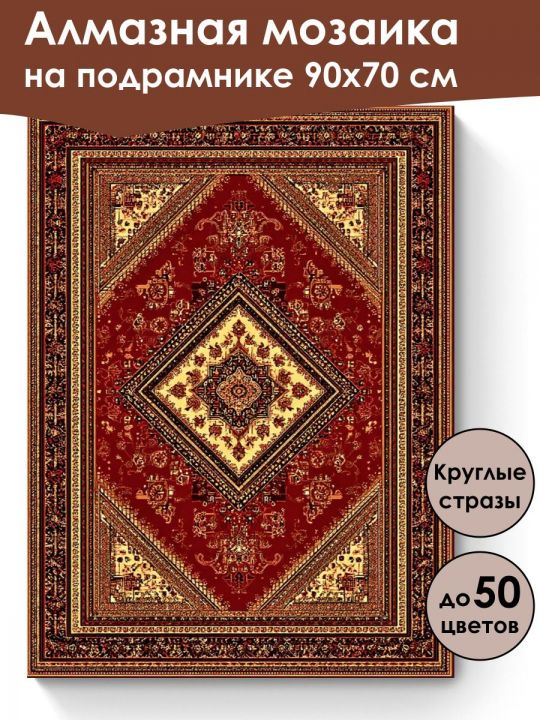 Алмазная мозаика на подрамнике 90х70 см

Круглые стразы

до 50 цветов