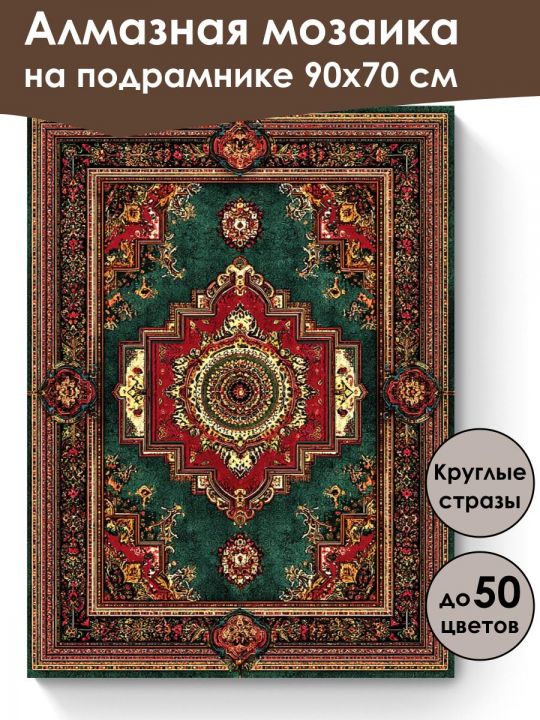 Алмазная мозаика на подрамнике 90х70 см

Круглые стразы

до 50 цветов