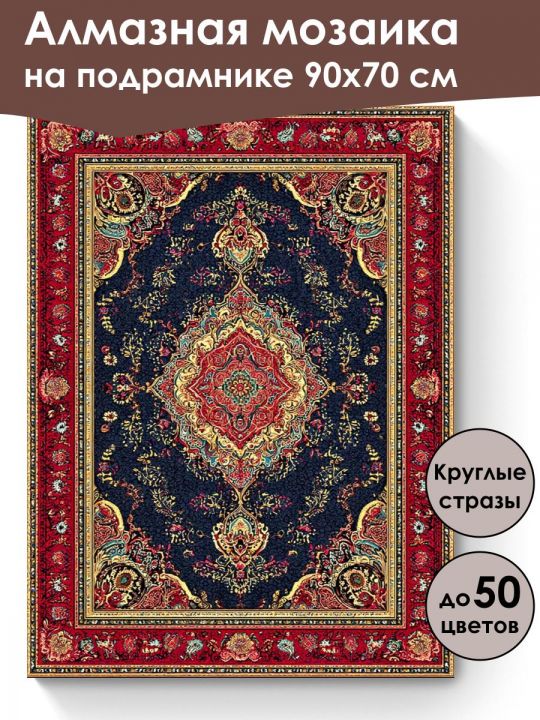 Алмазная мозаика на подрамнике 90х70 см

Круглые стразы

до 50 цветов