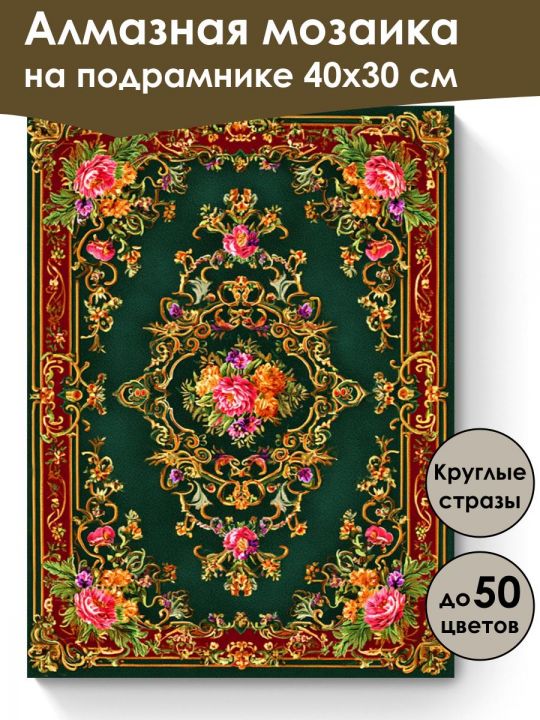 Алмазная мозаика
на подрамнике 40х30 см

Круглые стразы

до 50 цветов