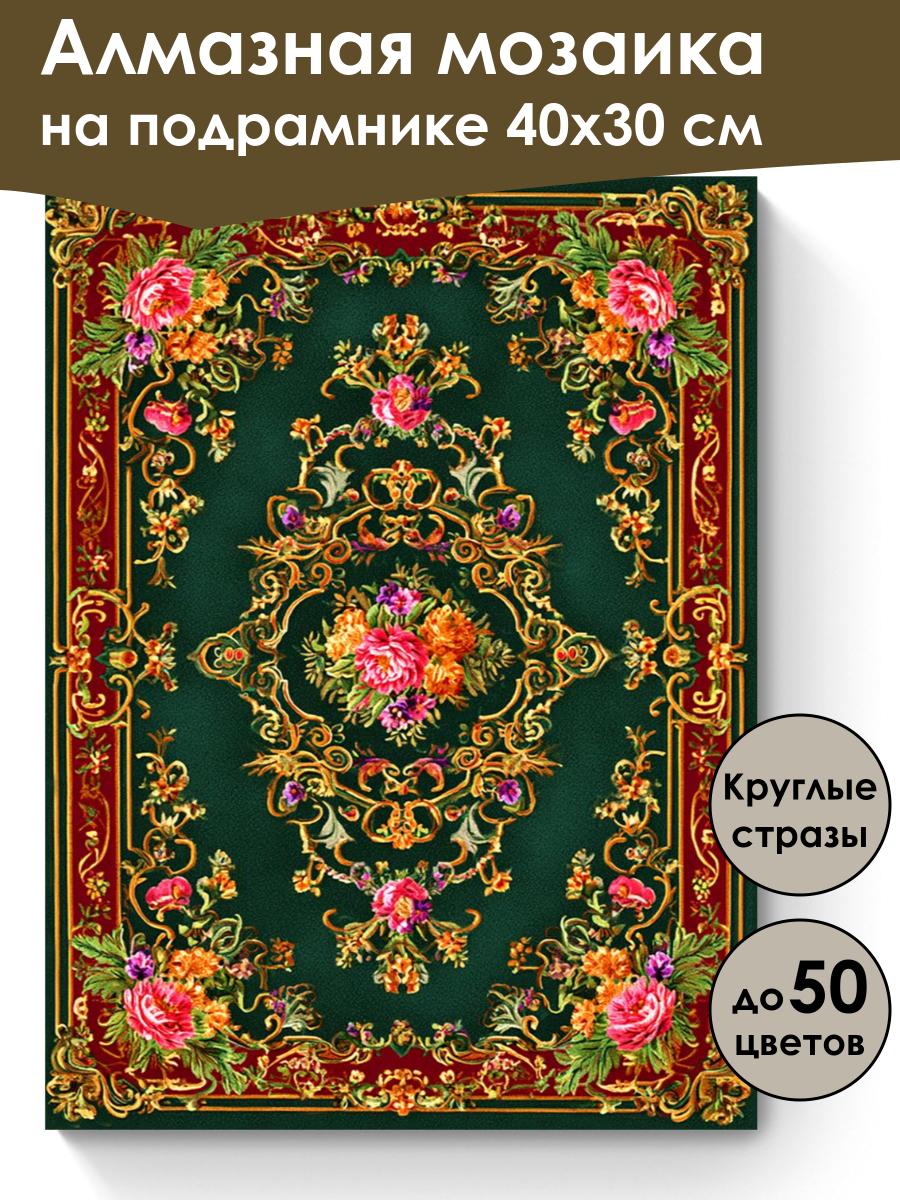 Алмазная мозаика на подрамнике 40х30 см

Круглые стразы

до 50 цветов