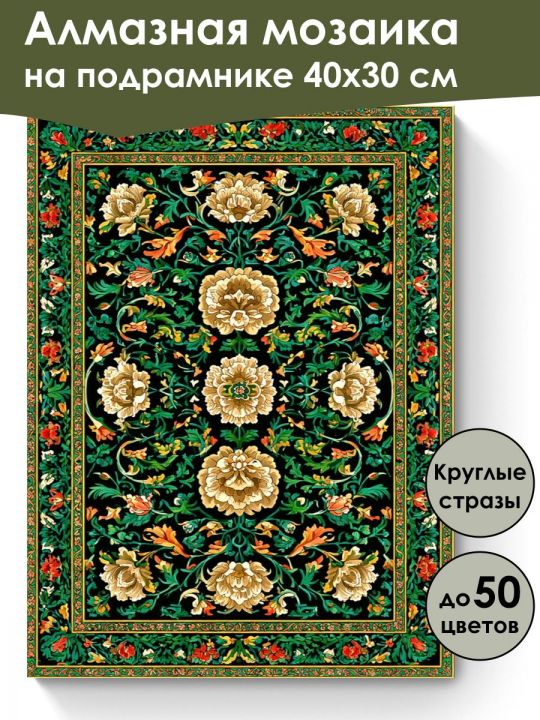 Алмазная мозаика на подрамнике 40х30 см

Круглые стразы

до 50 цветов