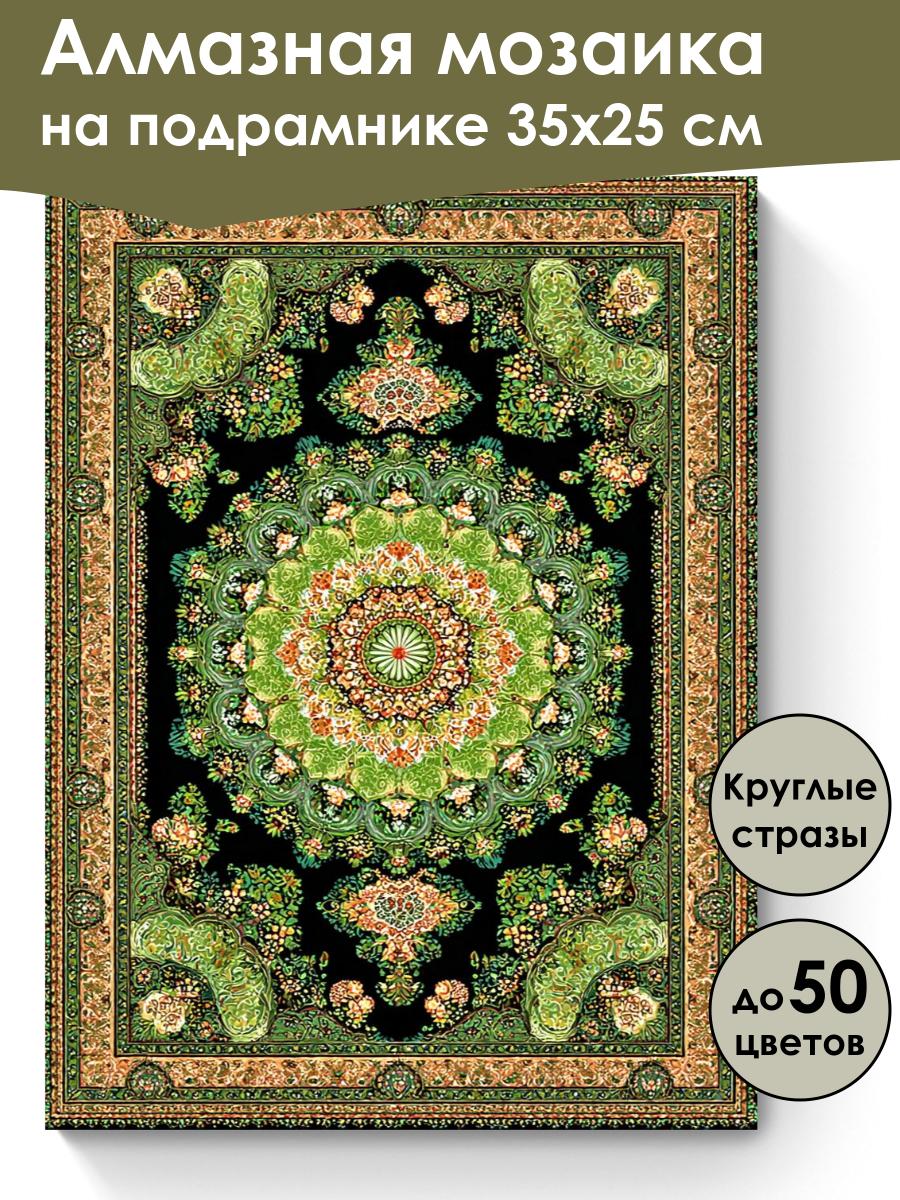 Алмазная мозаика
на подрамнике 35х25 см

Круглые стразы

до 50 цветов