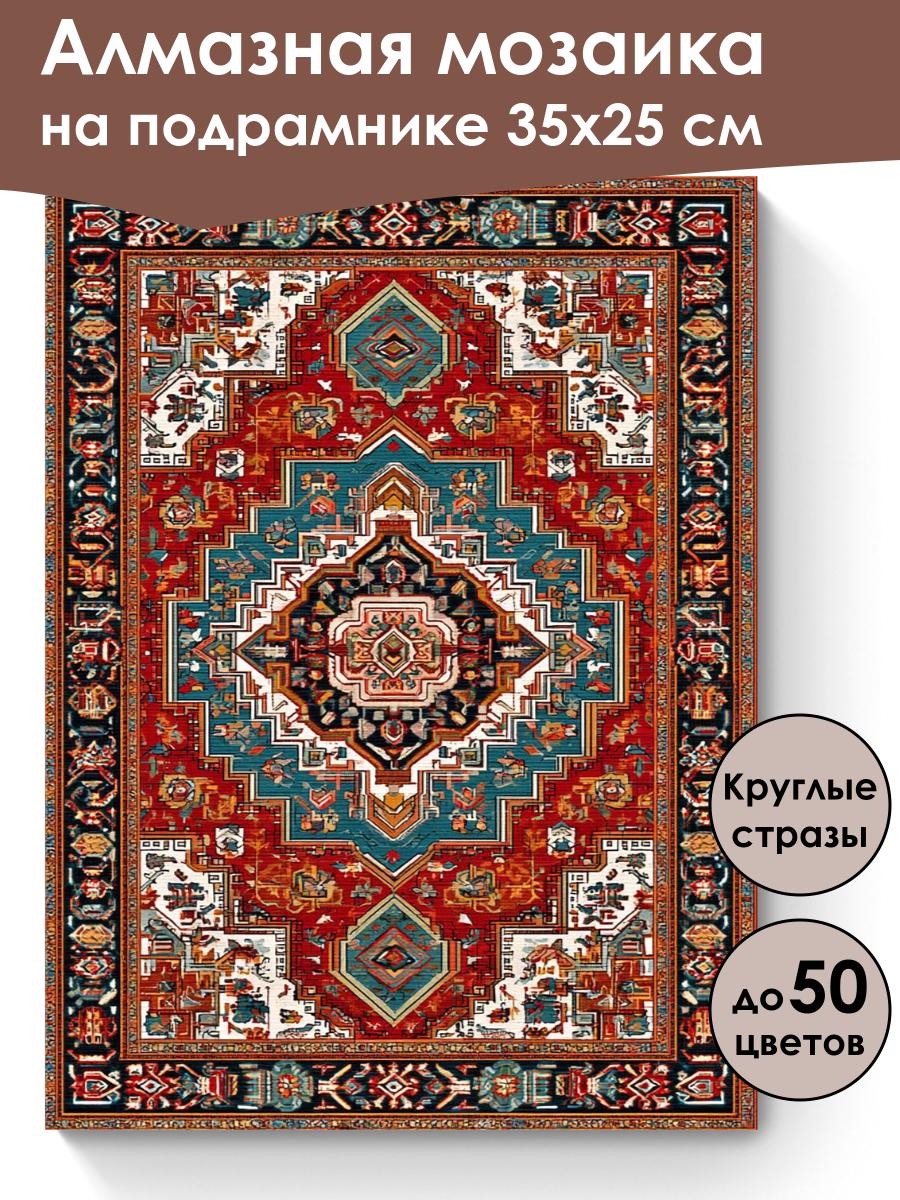 Алмазная мозаика на подрамнике 35х25 см

Круглые стразы

до 50 цветов