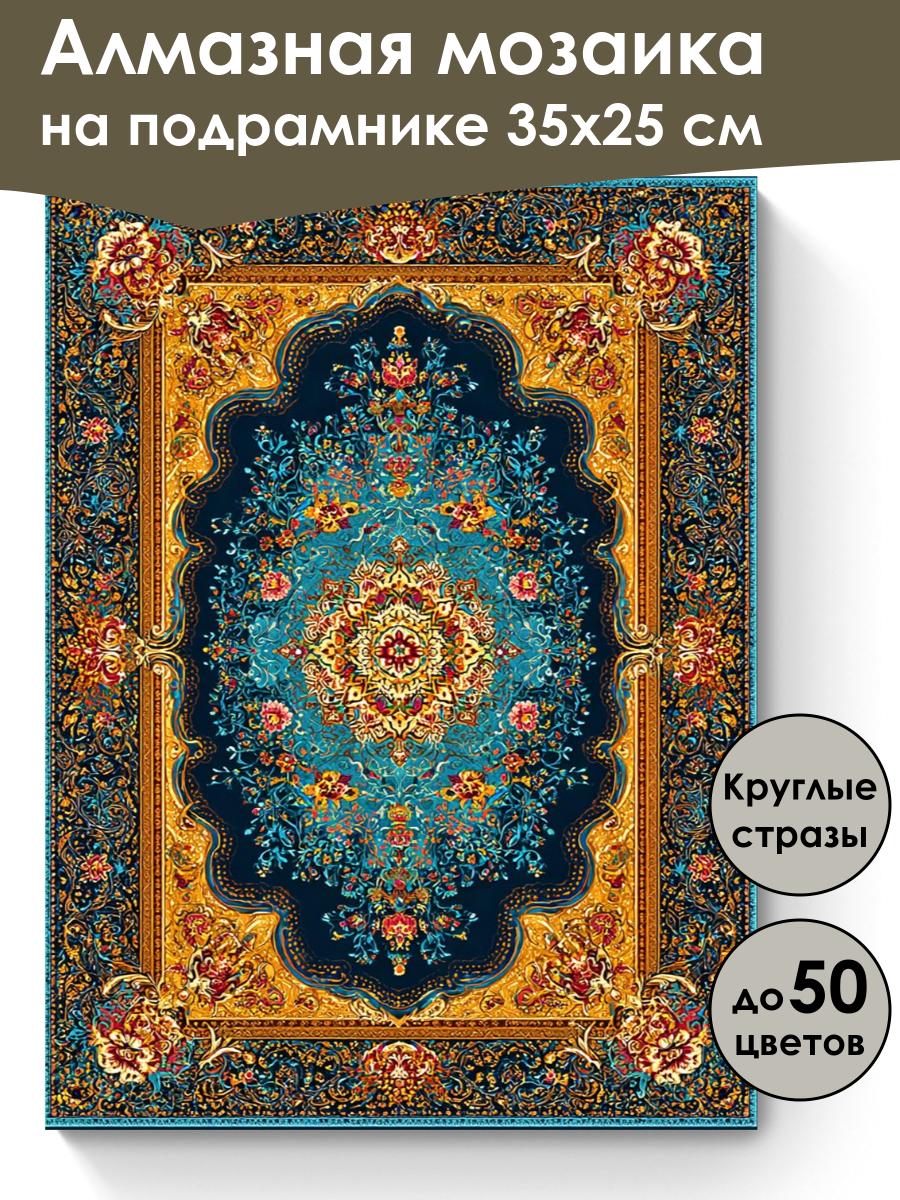 Алмазная мозаика на подрамнике 35х25 см

Круглые стразы

до 50 цветов