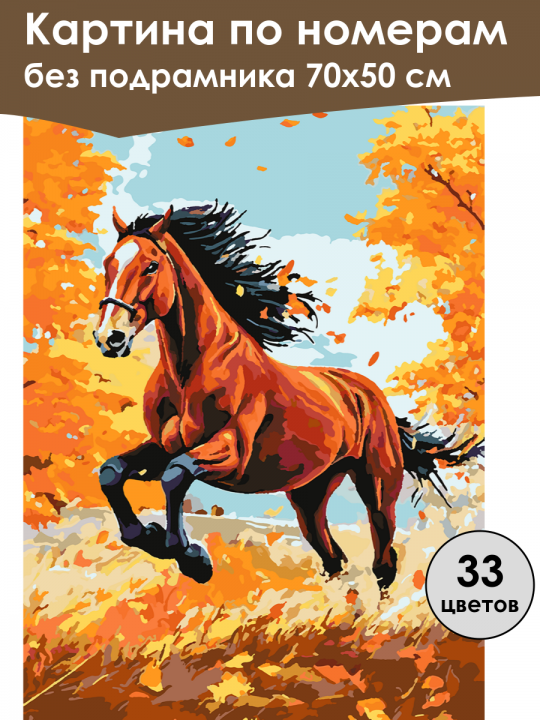 Картина по номерам
без подрамника 70х50 см

33
цветов