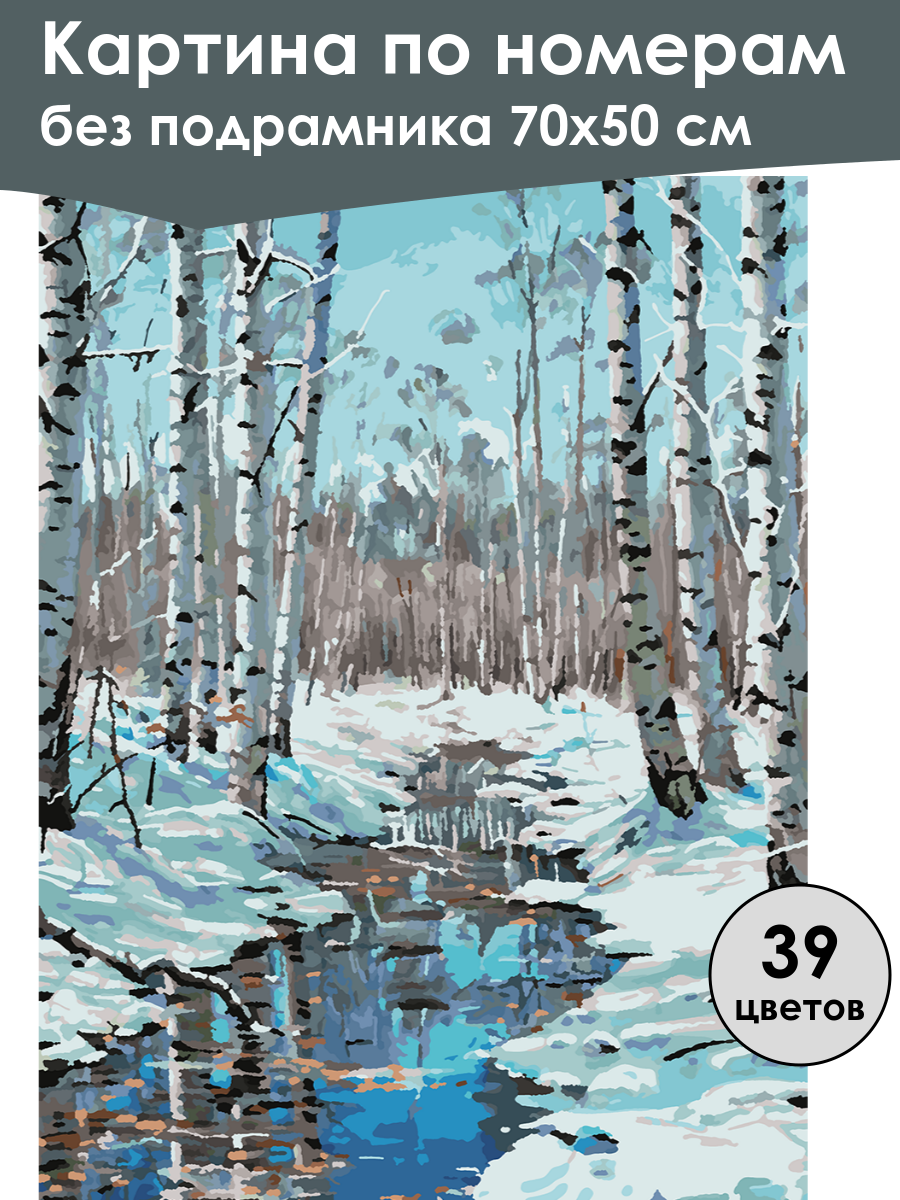 Картина по номерам
без подрамника 70х50 см

39
цветов