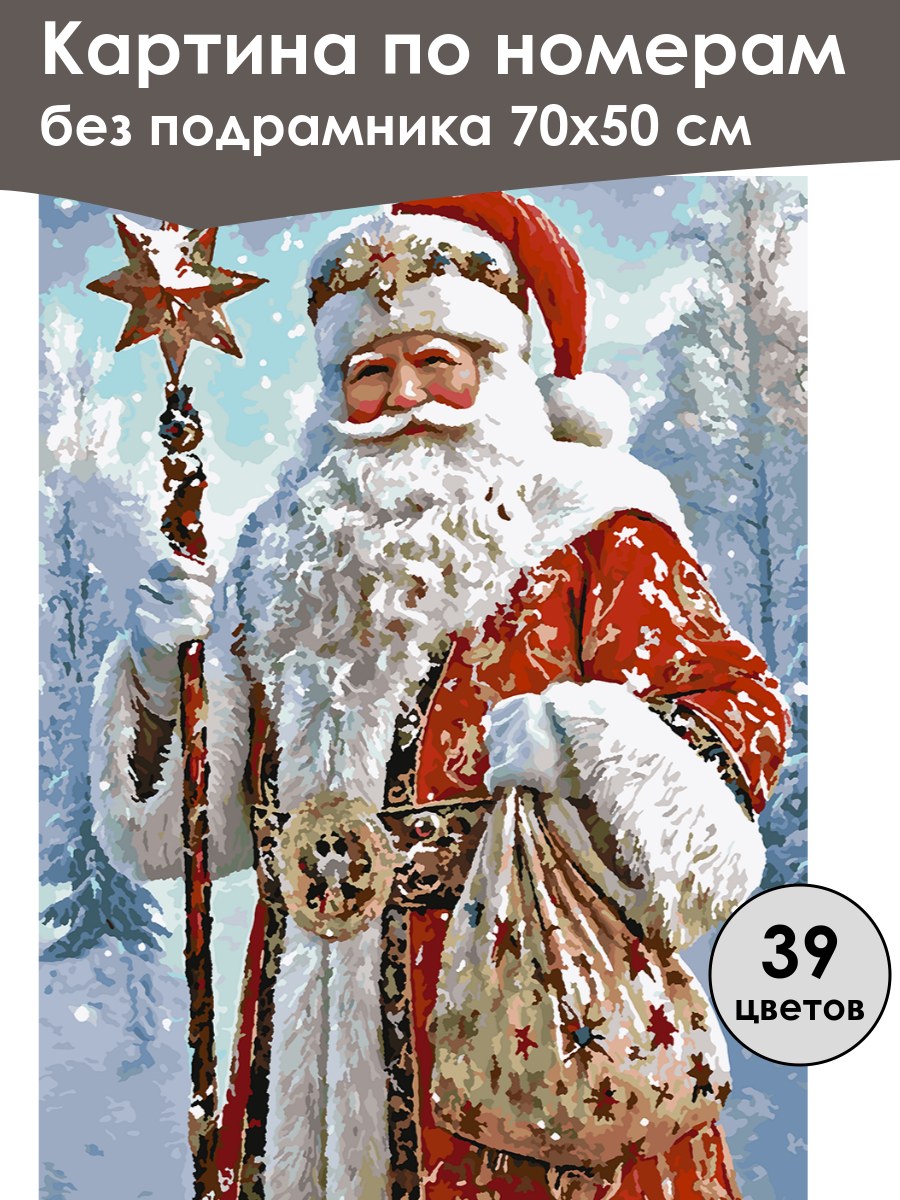 Картина по номерам
без подрамника 70х50 см

39
цветов