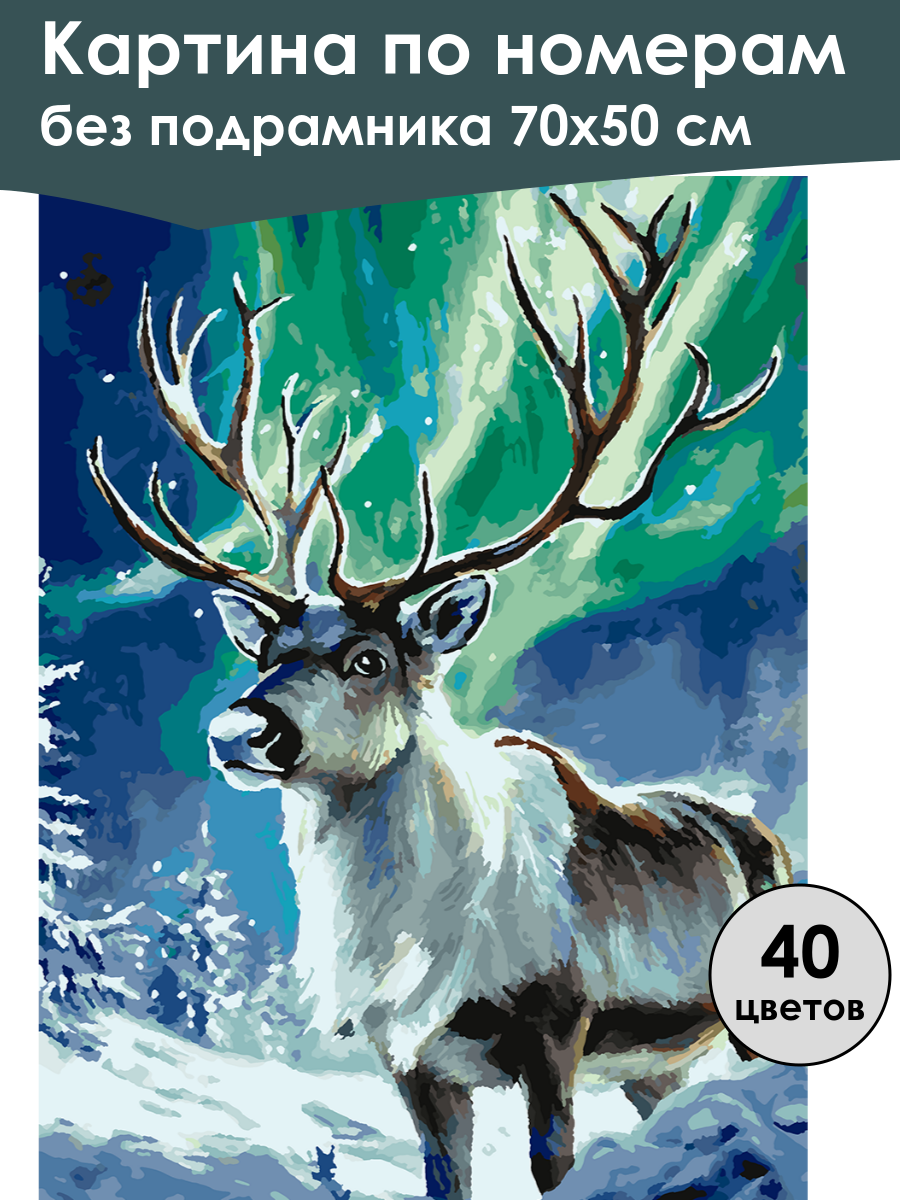 Картина по номерам
без подрамника 70х50 см

40
цветов