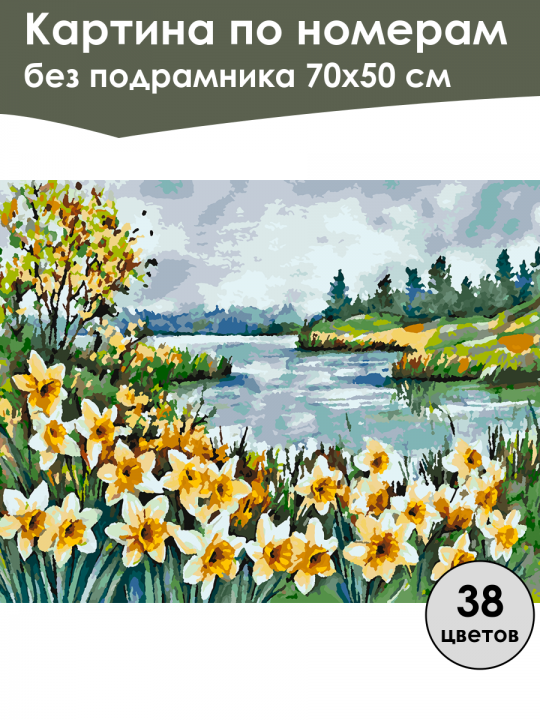 Картина по номерам
без подрамника 70х50 см

38
цветов