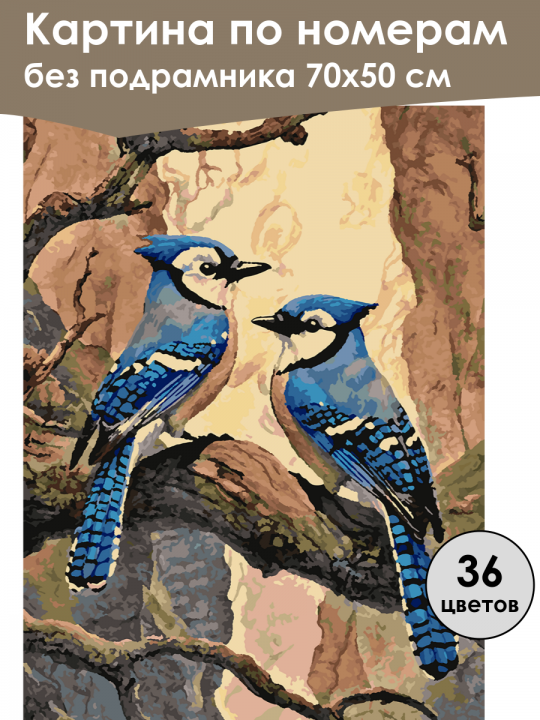 Картина по номерам
без подрамника 70х50 см

36
цветов