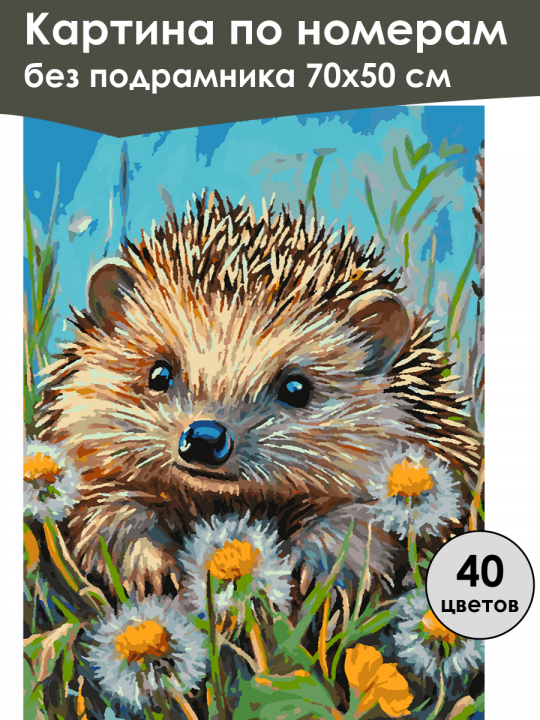 Картина по номерам
без подрамника 70х50 см

40
цветов