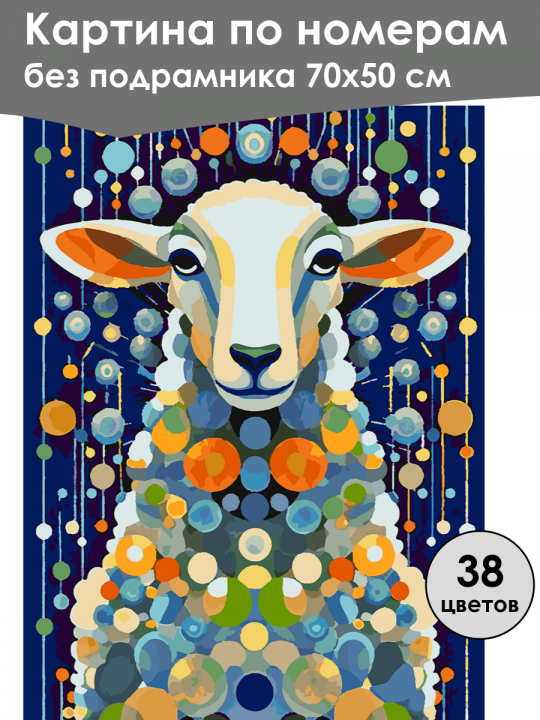 Картина по номерам
без подрамника 70х50 см

38
цветов