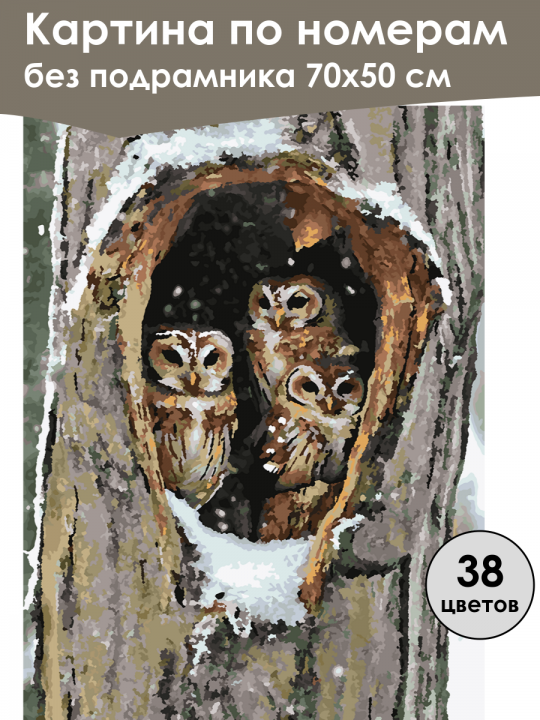 Картина по номерам
без подрамника 70x50 см

38
цветов