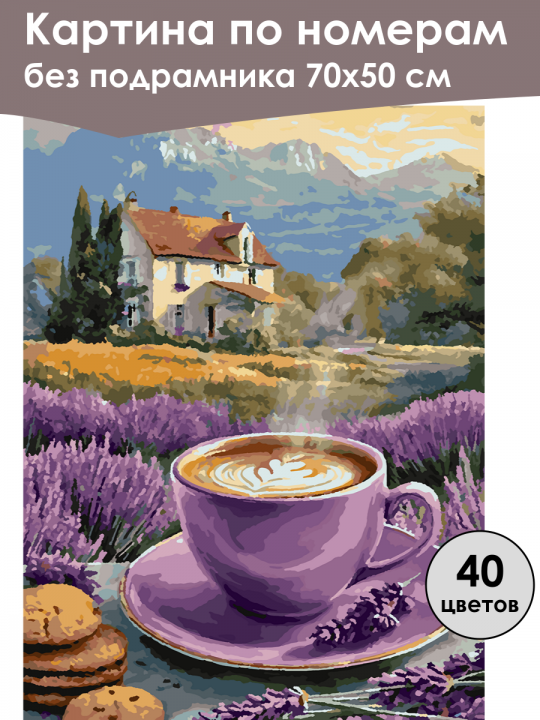 Картина по номерам
без подрамника 70х50 см

40
цветов