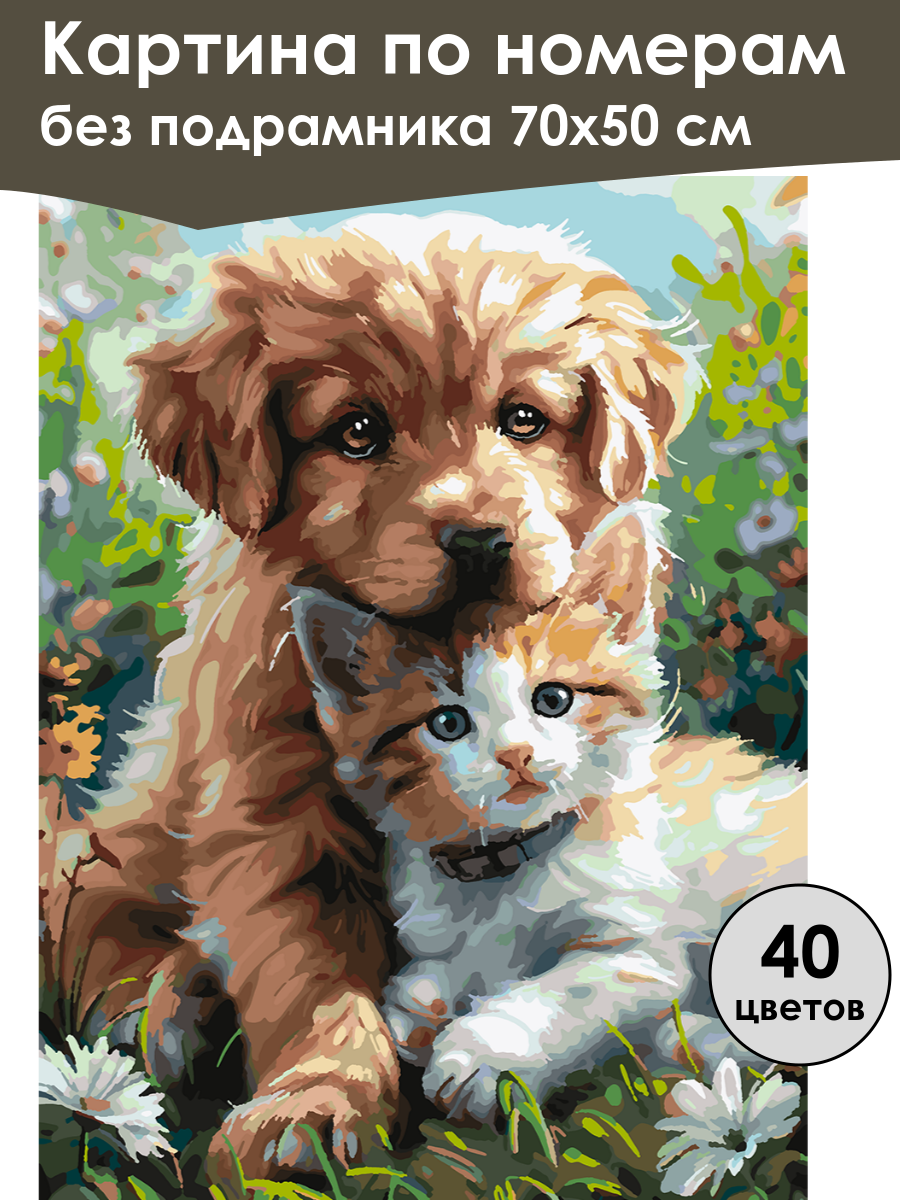 Картина по номерам
без подрамника 70х50 см

40
цветов