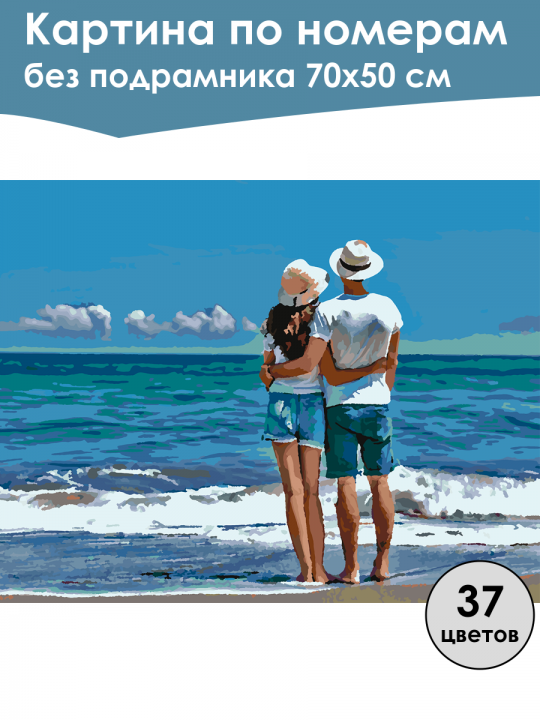 Картина по номерам
без подрамника 70х50 см

37
цветов