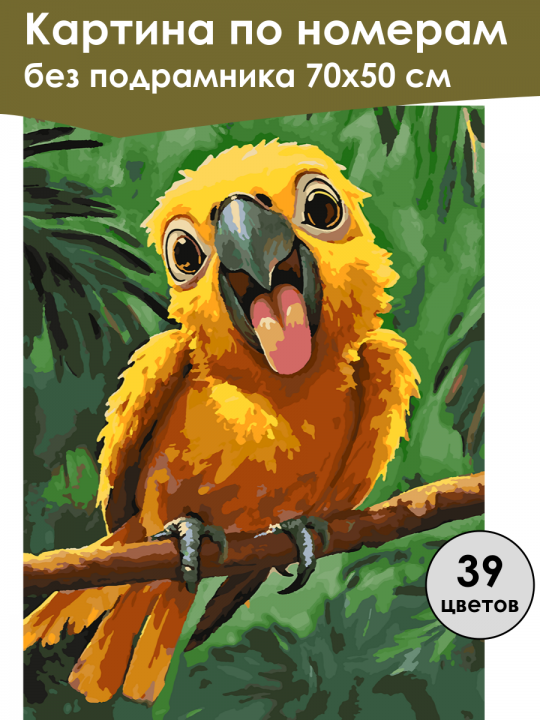 Картина по номерам
без подрамника 70х50 см

39
цветов