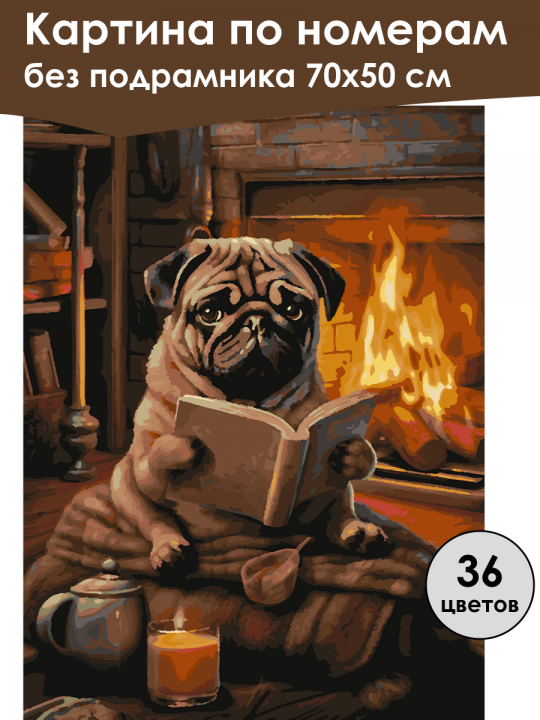 Картина по номерам
без подрамника 70х50 см

36
цветов