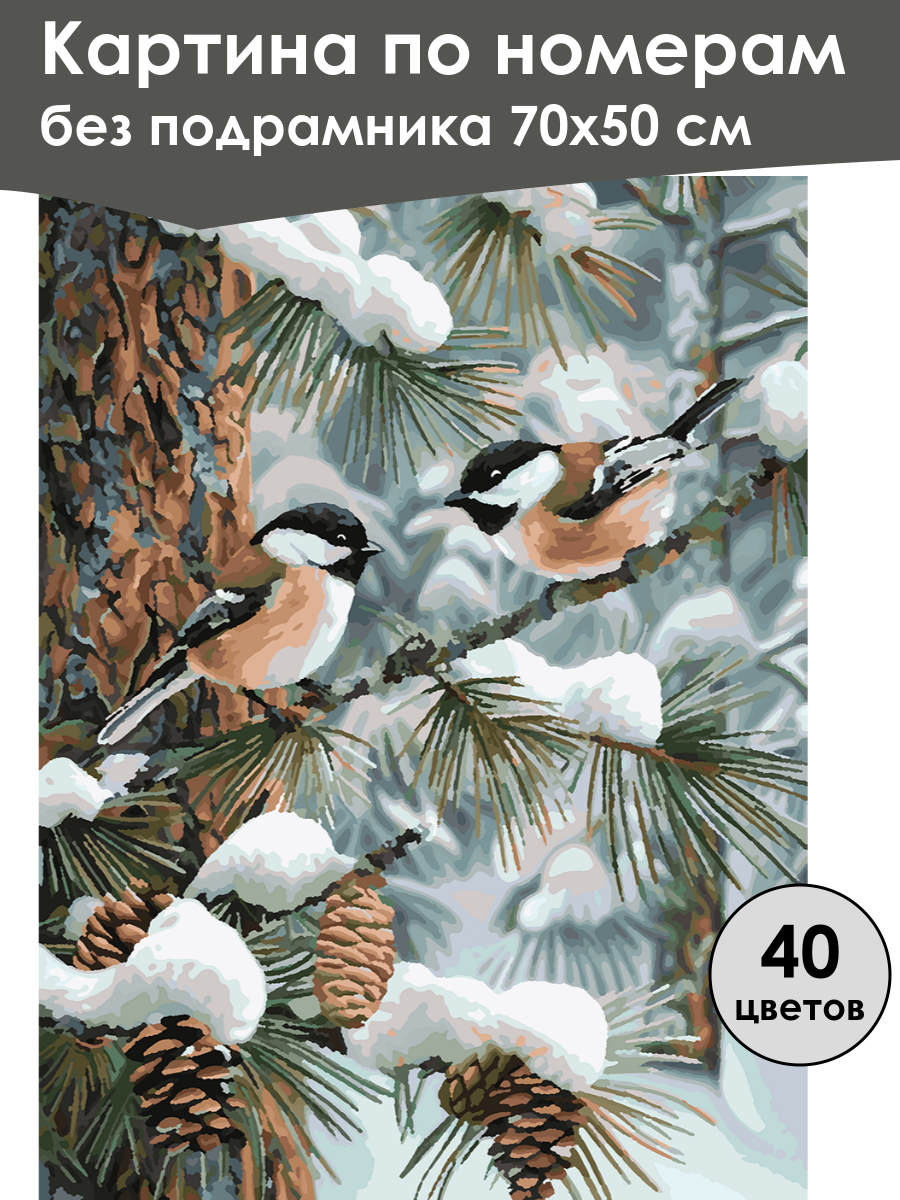 Картина по номерам
без подрамника 70х50 см

40
цветов