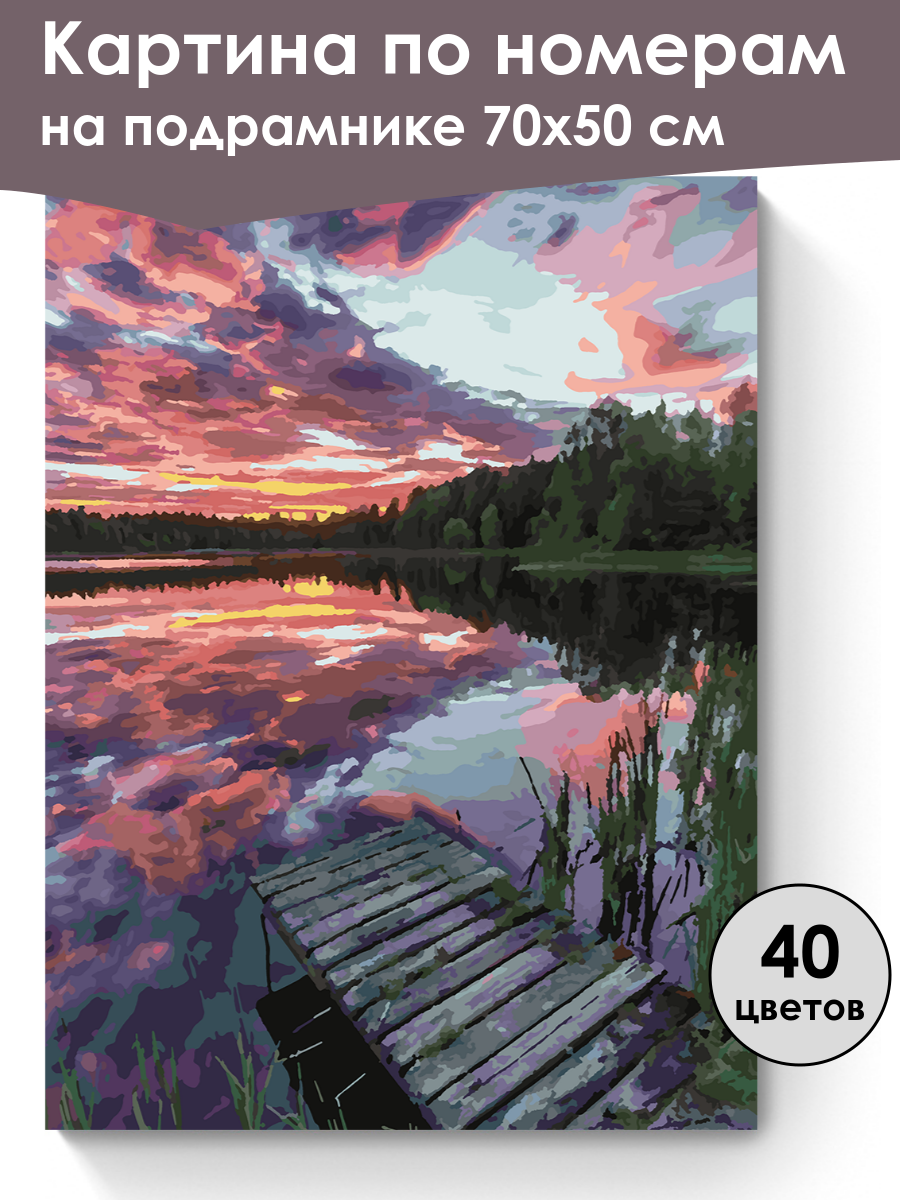 Картина по номерам
на подрамнике 70х50 см

40
цветов